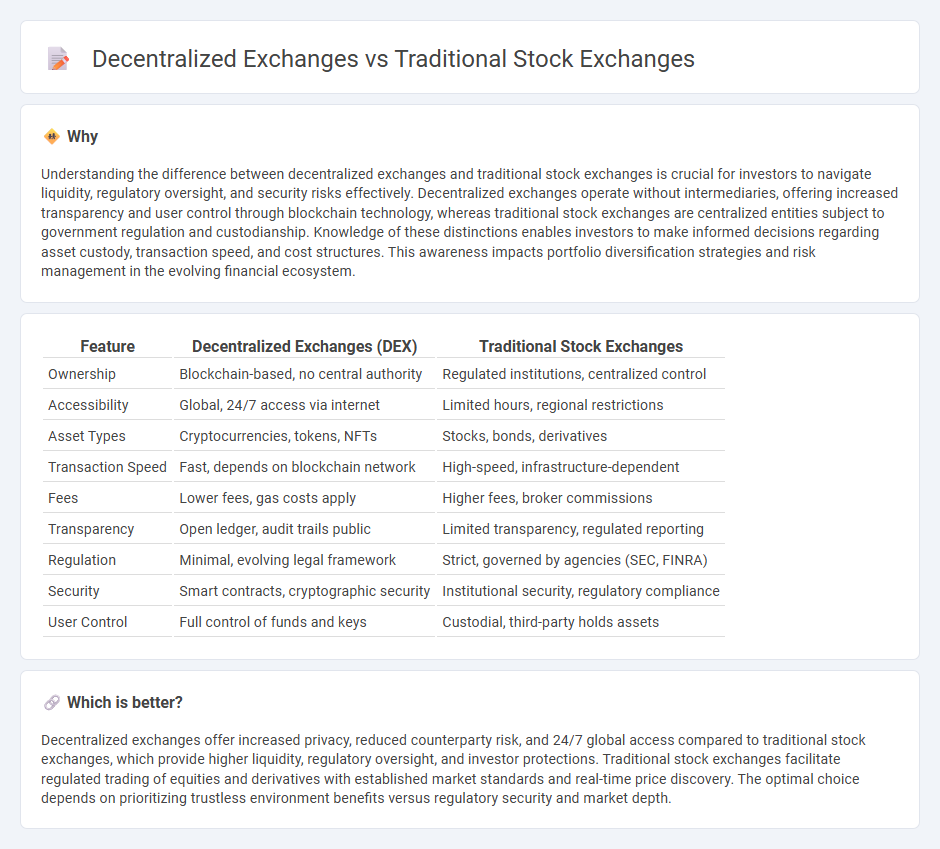 Decentralized Exchanges vs Traditional Stock Exchanges

Why

Understanding the difference between decentralized exchanges and traditional stock exchanges is crucial for investors to navigate liquidity, regulatory oversight, and security risks effectively. Decentralized exchanges operate without intermediaries, offering increased transparency and user control through blockchain technology, whereas traditional stock exchanges are centralized entities subject to government regulation and custodianship. Knowledge of these distinctions enables investors to make informed decisions regarding asset custody, transaction speed, and cost structures. This awareness impacts portfolio diversification strategies and risk management in the evolving financial ecosystem.

| Feature | Decentralized Exchanges (DEX) | Traditional Stock Exchanges |
|---|---|---|
| Ownership | Blockchain-based, no central authority | Regulated institutions, centralized control |
| Accessibility | Global, 24/7 access via internet | Limited hours, regional restrictions |
| Asset Types | Cryptocurrencies, tokens, NFTs | Stocks, bonds, derivatives |
| Transaction Speed | Fast, depends on blockchain network | High-speed, infrastructure-dependent |
| Fees | Lower fees, gas costs apply | Higher fees, broker commissions |
| Transparency | Open ledger, audit trails public | Limited transparency, regulated reporting |
| Regulation | Minimal, evolving legal framework | Strict, governed by agencies (SEC, FINRA) |
| Security | Smart contracts, cryptographic security | Institutional security, regulatory compliance |
| User Control | Full control of funds and keys | Custodial, third-party holds assets |

Which is better?

Decentralized exchanges offer increased privacy, reduced counterparty risk, and 24/7 global access compared to traditional stock exchanges, which provide higher liquidity, regulatory oversight, and investor protections. Traditional stock exchanges facilitate regulated trading of equities and derivatives with established market standards and real-time price discovery. The optimal choice depends on prioritizing trustless environment benefits versus regulatory security and market depth.