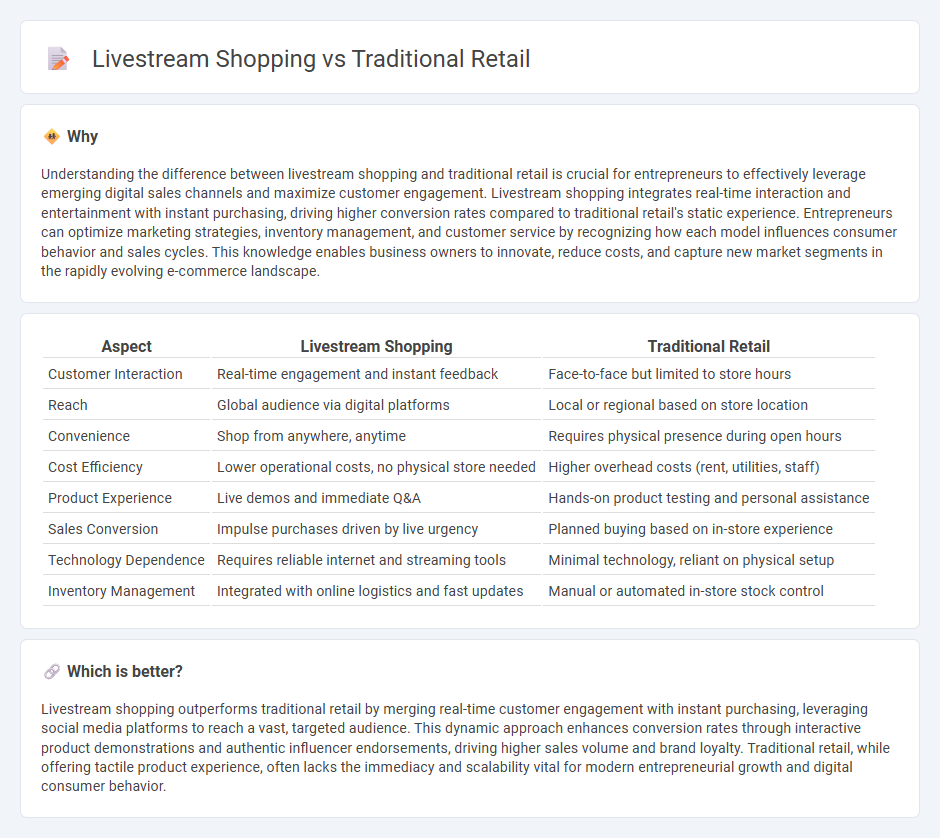 Livestream Shopping vs Traditional Retail

Why

Understanding the difference between livestream shopping and traditional retail is crucial for entrepreneurs to effectively leverage emerging digital sales channels and maximize customer engagement. Livestream shopping integrates real-time interaction and entertainment with instant purchasing, driving higher conversion rates compared to traditional retail's static experience. Entrepreneurs can optimize marketing strategies, inventory management, and customer service by recognizing how each model influences consumer behavior and sales cycles. This knowledge enables business owners to innovate, reduce costs, and capture new market segments in the rapidly evolving e-commerce landscape.

| Aspect | Livestream Shopping | Traditional Retail |
|---|---|---|
| Customer Interaction | Real-time engagement and instant feedback | Face-to-face but limited to store hours |
| Reach | Global audience via digital platforms | Local or regional based on store location |
| Convenience | Shop from anywhere, anytime | Requires physical presence during open hours |
| Cost Efficiency | Lower operational costs, no physical store needed | Higher overhead costs (rent, utilities, staff) |
| Product Experience | Live demos and immediate Q&A | Hands-on product testing and personal assistance |
| Sales Conversion | Impulse purchases driven by live urgency | Planned buying based on in-store experience |
| Technology Dependence | Requires reliable internet and streaming tools | Minimal technology, reliant on physical setup |
| Inventory Management | Integrated with online logistics and fast updates | Manual or automated in-store stock control |

Which is better?

Livestream shopping outperforms traditional retail by merging real-time customer engagement with instant purchasing, leveraging social media platforms to reach a vast, targeted audience. This dynamic approach enhances conversion rates through interactive product demonstrations and authentic influencer endorsements, driving higher sales volume and brand loyalty. Traditional retail, while offering tactile product experience, often lacks the immediacy and scalability vital for modern entrepreneurial growth and digital consumer behavior.