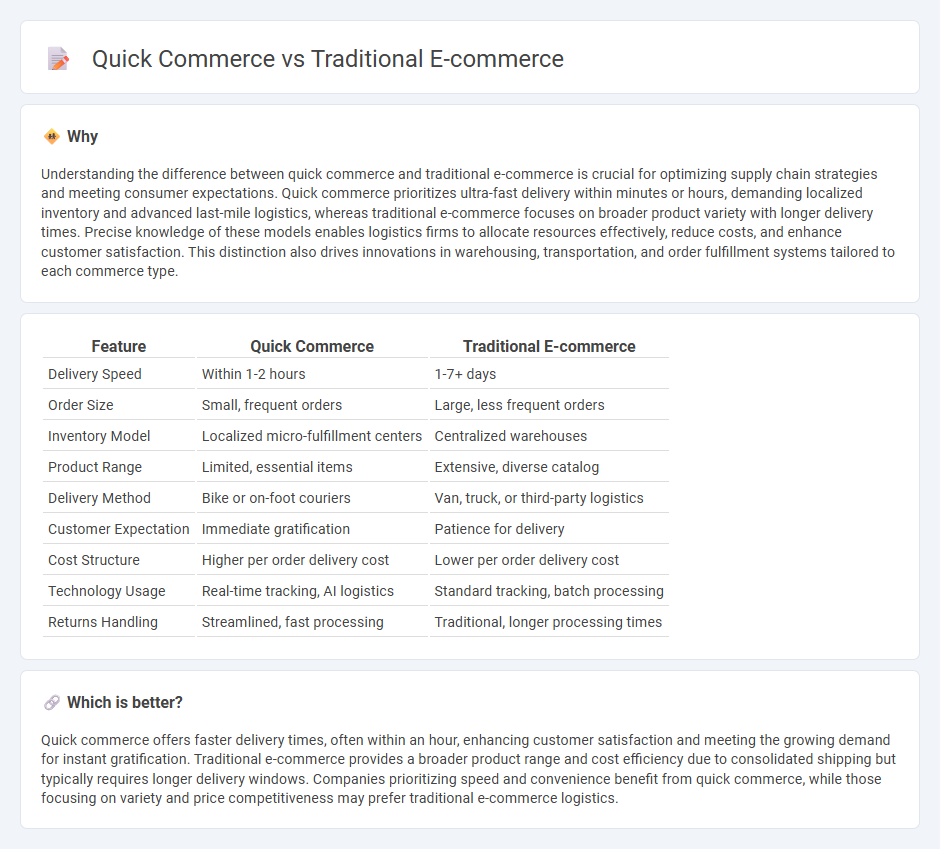 Quick Commerce vs Traditional E-commerce

Why

Understanding the difference between quick commerce and traditional e-commerce is crucial for optimizing supply chain strategies and meeting consumer expectations. Quick commerce prioritizes ultra-fast delivery within minutes or hours, demanding localized inventory and advanced last-mile logistics, whereas traditional e-commerce focuses on broader product variety with longer delivery times. Precise knowledge of these models enables logistics firms to allocate resources effectively, reduce costs, and enhance customer satisfaction. This distinction also drives innovations in warehousing, transportation, and order fulfillment systems tailored to each commerce type.

| Feature | Quick Commerce | Traditional E-commerce |
|---|---|---|
| Delivery Speed | Within 1-2 hours | 1-7+ days |
| Order Size | Small, frequent orders | Large, less frequent orders |
| Inventory Model | Localized micro-fulfillment centers | Centralized warehouses |
| Product Range | Limited, essential items | Extensive, diverse catalog |
| Delivery Method | Bike or on-foot couriers | Van, truck, or third-party logistics |
| Customer Expectation | Immediate gratification | Patience for delivery |
| Cost Structure | Higher per order delivery cost | Lower per order delivery cost |
| Technology Usage | Real-time tracking, AI logistics | Standard tracking, batch processing |
| Returns Handling | Streamlined, fast processing | Traditional, longer processing times |

Which is better?

Quick commerce offers faster delivery times, often within an hour, enhancing customer satisfaction and meeting the growing demand for instant gratification. Traditional e-commerce provides a broader product range and cost efficiency due to consolidated shipping but typically requires longer delivery windows. Companies prioritizing speed and convenience benefit from quick commerce, while those focusing on variety and price competitiveness may prefer traditional e-commerce logistics.