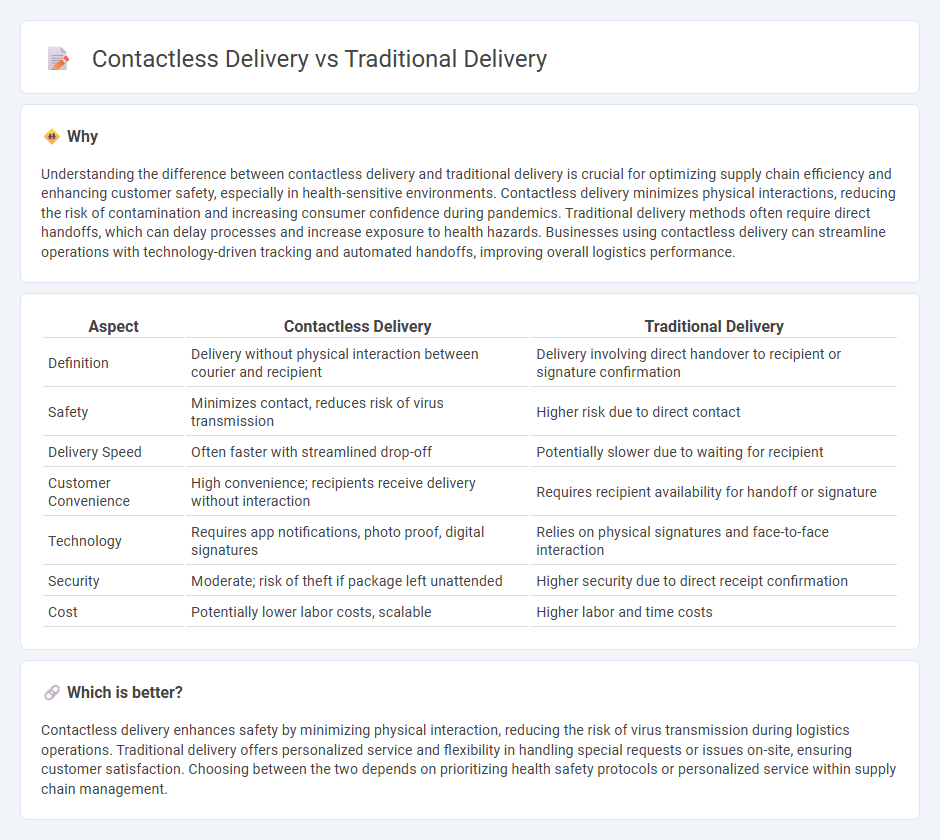 Contactless Delivery vs Traditional Delivery

Why

Understanding the difference between contactless delivery and traditional delivery is crucial for optimizing supply chain efficiency and enhancing customer safety, especially in health-sensitive environments. Contactless delivery minimizes physical interactions, reducing the risk of contamination and increasing consumer confidence during pandemics. Traditional delivery methods often require direct handoffs, which can delay processes and increase exposure to health hazards. Businesses using contactless delivery can streamline operations with technology-driven tracking and automated handoffs, improving overall logistics performance.

| Aspect | Contactless Delivery | Traditional Delivery |
|---|---|---|
| Definition | Delivery without physical interaction between courier and recipient | Delivery involving direct handover to recipient or signature confirmation |
| Safety | Minimizes contact, reduces risk of virus transmission | Higher risk due to direct contact |
| Delivery Speed | Often faster with streamlined drop-off | Potentially slower due to waiting for recipient |
| Customer Convenience | High convenience; recipients receive delivery without interaction | Requires recipient availability for handoff or signature |
| Technology | Requires app notifications, photo proof, digital signatures | Relies on physical signatures and face-to-face interaction |
| Security | Moderate; risk of theft if package left unattended | Higher security due to direct receipt confirmation |
| Cost | Potentially lower labor costs, scalable | Higher labor and time costs |

Which is better?

Contactless delivery enhances safety by minimizing physical interaction, reducing the risk of virus transmission during logistics operations. Traditional delivery offers personalized service and flexibility in handling special requests or issues on-site, ensuring customer satisfaction. Choosing between the two depends on prioritizing health safety protocols or personalized service within supply chain management.