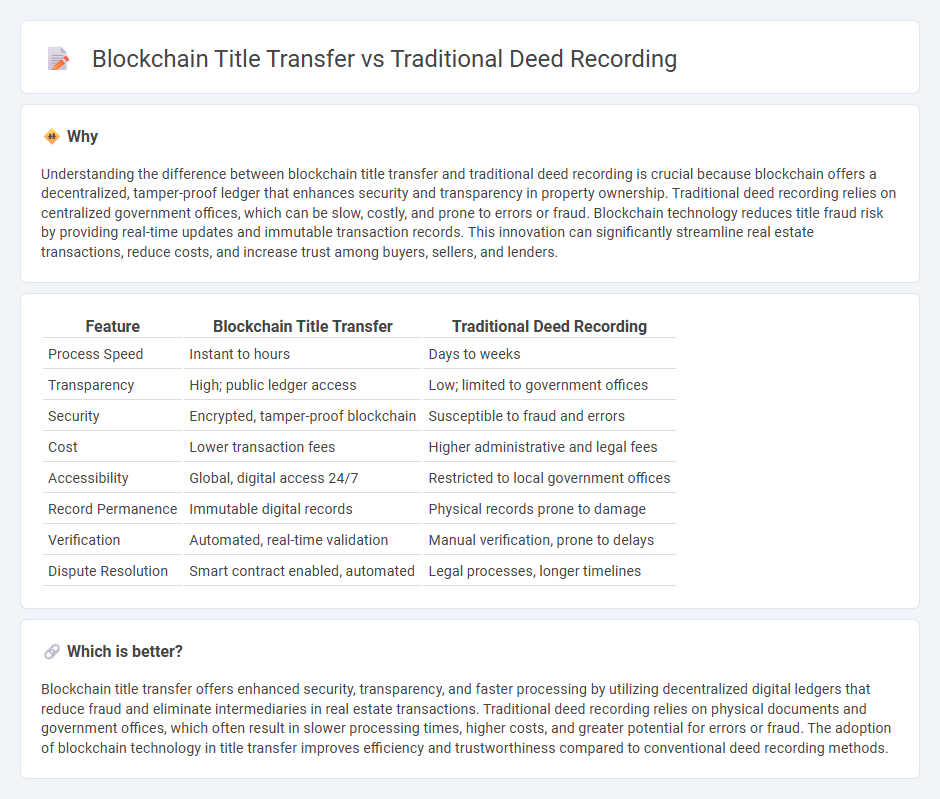 Blockchain Title Transfer vs Traditional Deed Recording

Why

Understanding the difference between blockchain title transfer and traditional deed recording is crucial because blockchain offers a decentralized, tamper-proof ledger that enhances security and transparency in property ownership. Traditional deed recording relies on centralized government offices, which can be slow, costly, and prone to errors or fraud. Blockchain technology reduces title fraud risk by providing real-time updates and immutable transaction records. This innovation can significantly streamline real estate transactions, reduce costs, and increase trust among buyers, sellers, and lenders.

| Feature | Blockchain Title Transfer | Traditional Deed Recording |
|---|---|---|
| Process Speed | Instant to hours | Days to weeks |
| Transparency | High; public ledger access | Low; limited to government offices |
| Security | Encrypted, tamper-proof blockchain | Susceptible to fraud and errors |
| Cost | Lower transaction fees | Higher administrative and legal fees |
| Accessibility | Global, digital access 24/7 | Restricted to local government offices |
| Record Permanence | Immutable digital records | Physical records prone to damage |
| Verification | Automated, real-time validation | Manual verification, prone to delays |
| Dispute Resolution | Smart contract enabled, automated | Legal processes, longer timelines |

Which is better?

Blockchain title transfer offers enhanced security, transparency, and faster processing by utilizing decentralized digital ledgers that reduce fraud and eliminate intermediaries in real estate transactions. Traditional deed recording relies on physical documents and government offices, which often result in slower processing times, higher costs, and greater potential for errors or fraud. The adoption of blockchain technology in title transfer improves efficiency and trustworthiness compared to conventional deed recording methods.