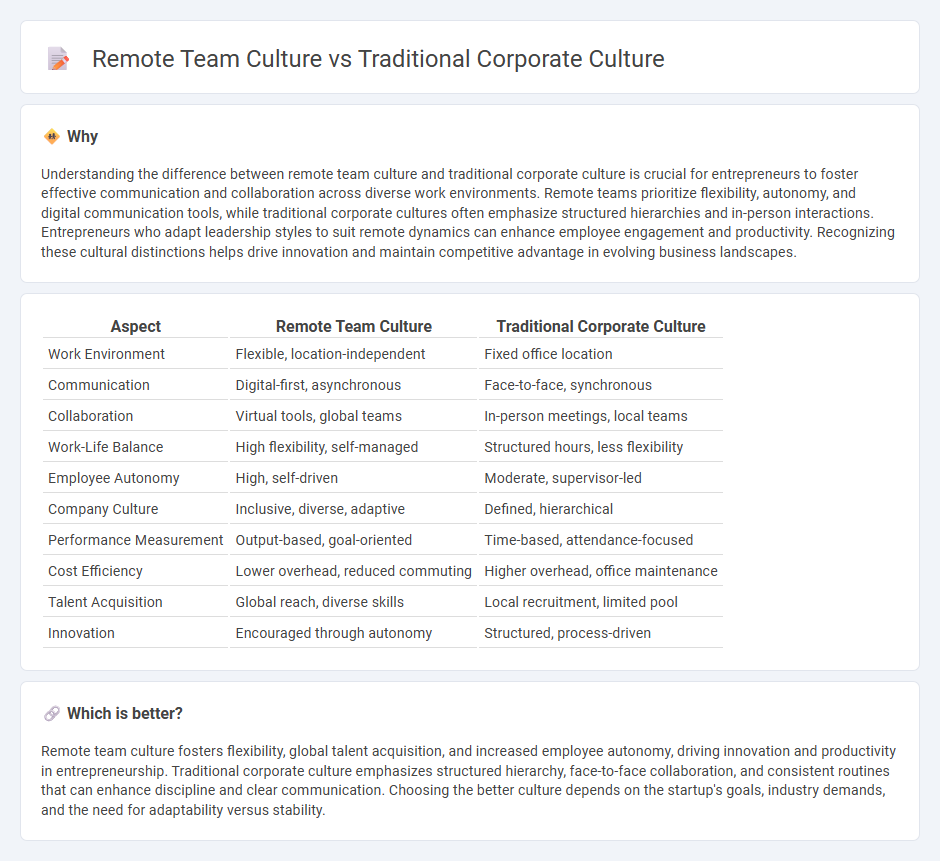 Remote Team Culture vs Traditional Corporate Culture

Why

Understanding the difference between remote team culture and traditional corporate culture is crucial for entrepreneurs to foster effective communication and collaboration across diverse work environments. Remote teams prioritize flexibility, autonomy, and digital communication tools, while traditional corporate cultures often emphasize structured hierarchies and in-person interactions. Entrepreneurs who adapt leadership styles to suit remote dynamics can enhance employee engagement and productivity. Recognizing these cultural distinctions helps drive innovation and maintain competitive advantage in evolving business landscapes.

| Aspect | Remote Team Culture | Traditional Corporate Culture |
|---|---|---|
| Work Environment | Flexible, location-independent | Fixed office location |
| Communication | Digital-first, asynchronous | Face-to-face, synchronous |
| Collaboration | Virtual tools, global teams | In-person meetings, local teams |
| Work-Life Balance | High flexibility, self-managed | Structured hours, less flexibility |
| Employee Autonomy | High, self-driven | Moderate, supervisor-led |
| Company Culture | Inclusive, diverse, adaptive | Defined, hierarchical |
| Performance Measurement | Output-based, goal-oriented | Time-based, attendance-focused |
| Cost Efficiency | Lower overhead, reduced commuting | Higher overhead, office maintenance |
| Talent Acquisition | Global reach, diverse skills | Local recruitment, limited pool |
| Innovation | Encouraged through autonomy | Structured, process-driven |

Which is better?

Remote team culture fosters flexibility, global talent acquisition, and increased employee autonomy, driving innovation and productivity in entrepreneurship. Traditional corporate culture emphasizes structured hierarchy, face-to-face collaboration, and consistent routines that can enhance discipline and clear communication. Choosing the better culture depends on the startup's goals, industry demands, and the need for adaptability versus stability.