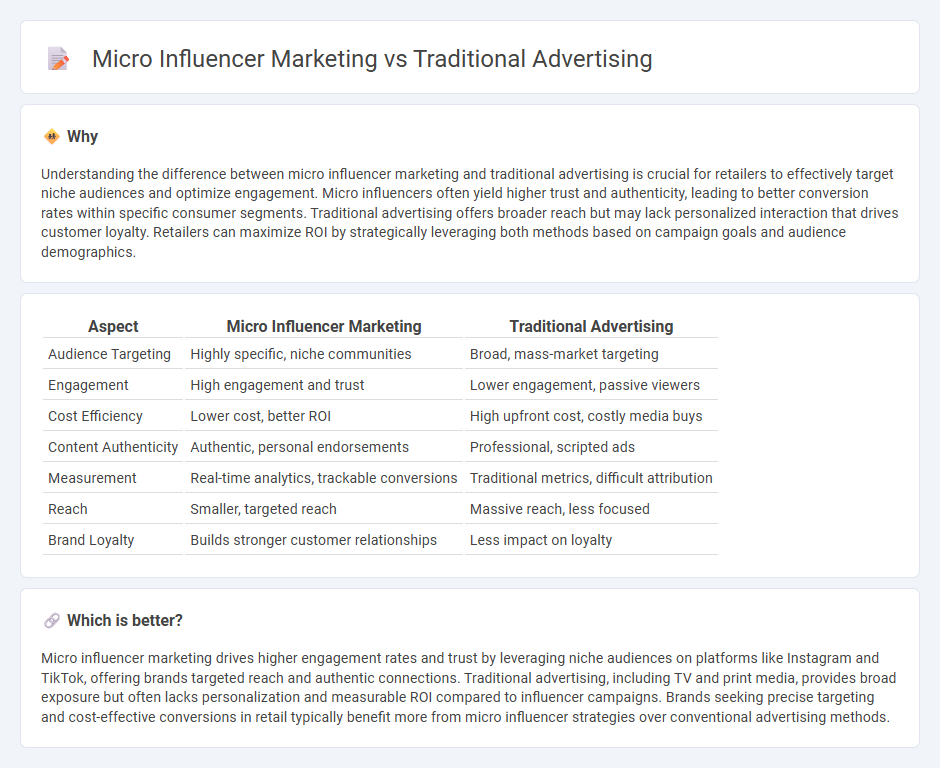 Micro Influencer Marketing vs Traditional Advertising

Why

Understanding the difference between micro influencer marketing and traditional advertising is crucial for retailers to effectively target niche audiences and optimize engagement. Micro influencers often yield higher trust and authenticity, leading to better conversion rates within specific consumer segments. Traditional advertising offers broader reach but may lack personalized interaction that drives customer loyalty. Retailers can maximize ROI by strategically leveraging both methods based on campaign goals and audience demographics.

| Aspect | Micro Influencer Marketing | Traditional Advertising |
|---|---|---|
| Audience Targeting | Highly specific, niche communities | Broad, mass-market targeting |
| Engagement | High engagement and trust | Lower engagement, passive viewers |
| Cost Efficiency | Lower cost, better ROI | High upfront cost, costly media buys |
| Content Authenticity | Authentic, personal endorsements | Professional, scripted ads |
| Measurement | Real-time analytics, trackable conversions | Traditional metrics, difficult attribution |
| Reach | Smaller, targeted reach | Massive reach, less focused |
| Brand Loyalty | Builds stronger customer relationships | Less impact on loyalty |

Which is better?

Micro influencer marketing drives higher engagement rates and trust by leveraging niche audiences on platforms like Instagram and TikTok, offering brands targeted reach and authentic connections. Traditional advertising, including TV and print media, provides broad exposure but often lacks personalization and measurable ROI compared to influencer campaigns. Brands seeking precise targeting and cost-effective conversions in retail typically benefit more from micro influencer strategies over conventional advertising methods.