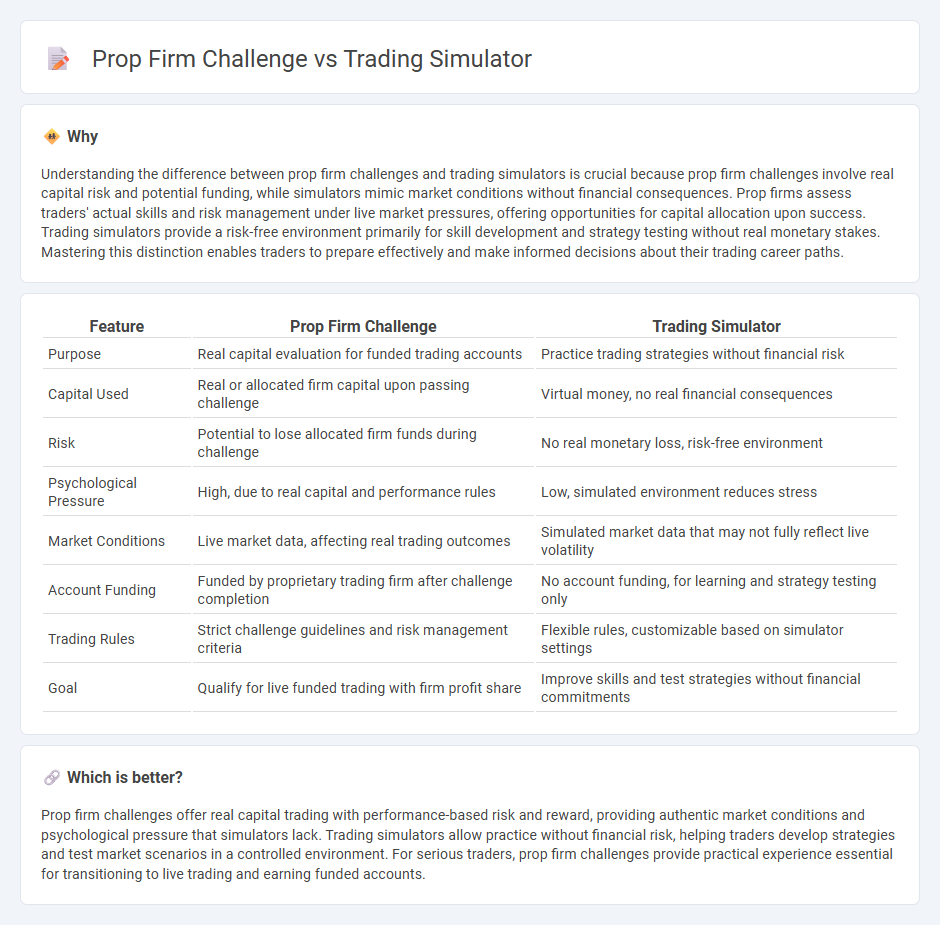 Prop Firm Challenge vs Trading Simulator

Why

Understanding the difference between prop firm challenges and trading simulators is crucial because prop firm challenges involve real capital risk and potential funding, while simulators mimic market conditions without financial consequences. Prop firms assess traders' actual skills and risk management under live market pressures, offering opportunities for capital allocation upon success. Trading simulators provide a risk-free environment primarily for skill development and strategy testing without real monetary stakes. Mastering this distinction enables traders to prepare effectively and make informed decisions about their trading career paths.

| Feature | Prop Firm Challenge | Trading Simulator |
|---|---|---|
| Purpose | Real capital evaluation for funded trading accounts | Practice trading strategies without financial risk |
| Capital Used | Real or allocated firm capital upon passing challenge | Virtual money, no real financial consequences |
| Risk | Potential to lose allocated firm funds during challenge | No real monetary loss, risk-free environment |
| Psychological Pressure | High, due to real capital and performance rules | Low, simulated environment reduces stress |
| Market Conditions | Live market data, affecting real trading outcomes | Simulated market data that may not fully reflect live volatility |
| Account Funding | Funded by proprietary trading firm after challenge completion | No account funding, for learning and strategy testing only |
| Trading Rules | Strict challenge guidelines and risk management criteria | Flexible rules, customizable based on simulator settings |
| Goal | Qualify for live funded trading with firm profit share | Improve skills and test strategies without financial commitments |

Which is better?

Prop firm challenges offer real capital trading with performance-based risk and reward, providing authentic market conditions and psychological pressure that simulators lack. Trading simulators allow practice without financial risk, helping traders develop strategies and test market scenarios in a controlled environment. For serious traders, prop firm challenges provide practical experience essential for transitioning to live trading and earning funded accounts.