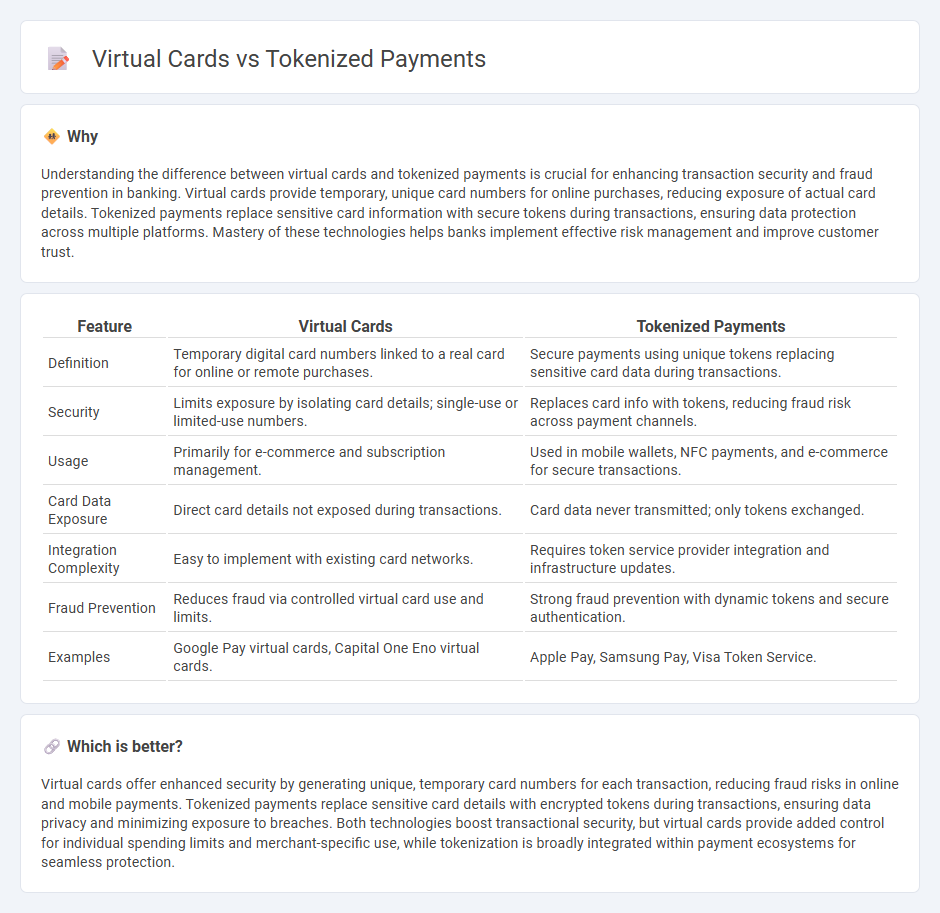 Virtual Cards vs Tokenized Payments

Why

Understanding the difference between virtual cards and tokenized payments is crucial for enhancing transaction security and fraud prevention in banking. Virtual cards provide temporary, unique card numbers for online purchases, reducing exposure of actual card details. Tokenized payments replace sensitive card information with secure tokens during transactions, ensuring data protection across multiple platforms. Mastery of these technologies helps banks implement effective risk management and improve customer trust.

| Feature | Virtual Cards | Tokenized Payments |
|---|---|---|
| Definition | Temporary digital card numbers linked to a real card for online or remote purchases. | Secure payments using unique tokens replacing sensitive card data during transactions. |
| Security | Limits exposure by isolating card details; single-use or limited-use numbers. | Replaces card info with tokens, reducing fraud risk across payment channels. |
| Usage | Primarily for e-commerce and subscription management. | Used in mobile wallets, NFC payments, and e-commerce for secure transactions. |
| Card Data Exposure | Direct card details not exposed during transactions. | Card data never transmitted; only tokens exchanged. |
| Integration Complexity | Easy to implement with existing card networks. | Requires token service provider integration and infrastructure updates. |
| Fraud Prevention | Reduces fraud via controlled virtual card use and limits. | Strong fraud prevention with dynamic tokens and secure authentication. |
| Examples | Google Pay virtual cards, Capital One Eno virtual cards. | Apple Pay, Samsung Pay, Visa Token Service. |

Which is better?

Virtual cards offer enhanced security by generating unique, temporary card numbers for each transaction, reducing fraud risks in online and mobile payments. Tokenized payments replace sensitive card details with encrypted tokens during transactions, ensuring data privacy and minimizing exposure to breaches. Both technologies boost transactional security, but virtual cards provide added control for individual spending limits and merchant-specific use, while tokenization is broadly integrated within payment ecosystems for seamless protection.