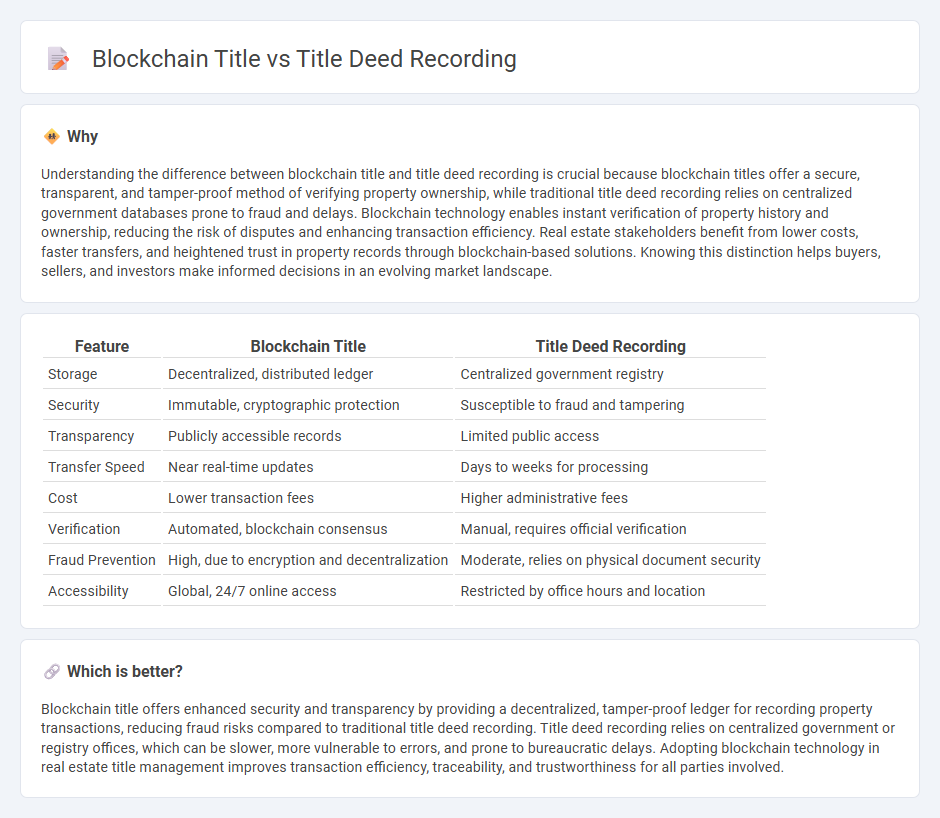 Blockchain Title vs Title Deed Recording

Why

Understanding the difference between blockchain title and title deed recording is crucial because blockchain titles offer a secure, transparent, and tamper-proof method of verifying property ownership, while traditional title deed recording relies on centralized government databases prone to fraud and delays. Blockchain technology enables instant verification of property history and ownership, reducing the risk of disputes and enhancing transaction efficiency. Real estate stakeholders benefit from lower costs, faster transfers, and heightened trust in property records through blockchain-based solutions. Knowing this distinction helps buyers, sellers, and investors make informed decisions in an evolving market landscape.

| Feature | Blockchain Title | Title Deed Recording |
|---|---|---|
| Storage | Decentralized, distributed ledger | Centralized government registry |
| Security | Immutable, cryptographic protection | Susceptible to fraud and tampering |
| Transparency | Publicly accessible records | Limited public access |
| Transfer Speed | Near real-time updates | Days to weeks for processing |
| Cost | Lower transaction fees | Higher administrative fees |
| Verification | Automated, blockchain consensus | Manual, requires official verification |
| Fraud Prevention | High, due to encryption and decentralization | Moderate, relies on physical document security |
| Accessibility | Global, 24/7 online access | Restricted by office hours and location |

Which is better?

Blockchain title offers enhanced security and transparency by providing a decentralized, tamper-proof ledger for recording property transactions, reducing fraud risks compared to traditional title deed recording. Title deed recording relies on centralized government or registry offices, which can be slower, more vulnerable to errors, and prone to bureaucratic delays. Adopting blockchain technology in real estate title management improves transaction efficiency, traceability, and trustworthiness for all parties involved.