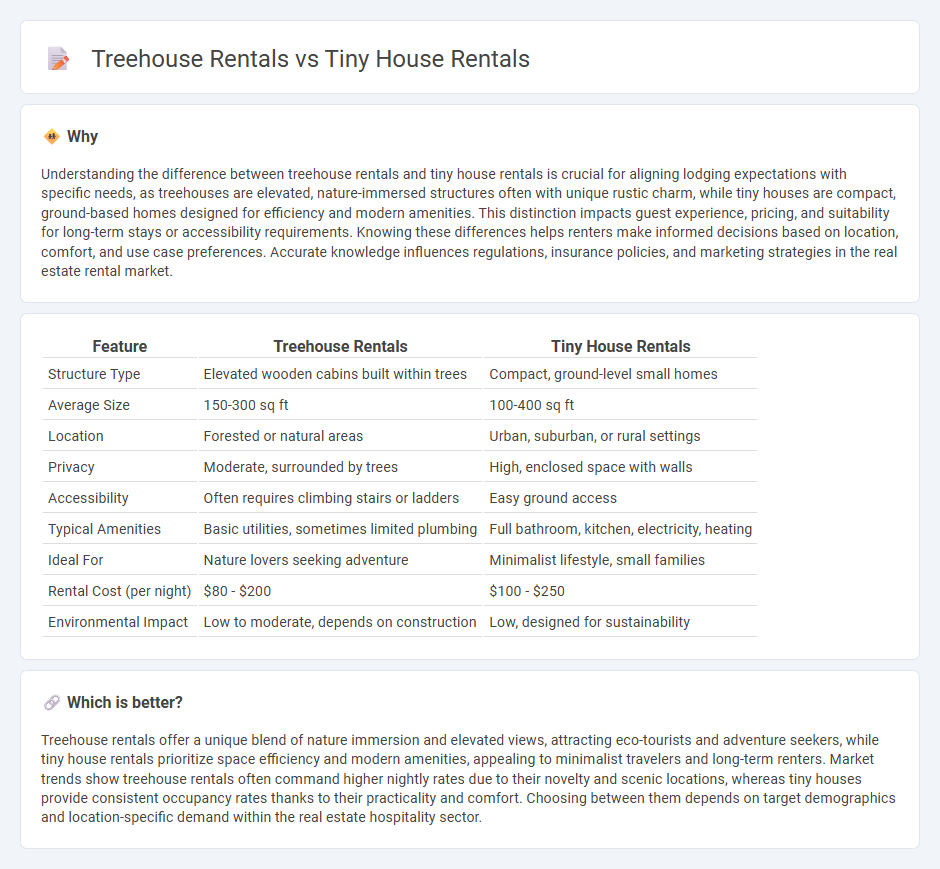 Treehouse Rentals vs Tiny House Rentals

Why

Understanding the difference between treehouse rentals and tiny house rentals is crucial for aligning lodging expectations with specific needs, as treehouses are elevated, nature-immersed structures often with unique rustic charm, while tiny houses are compact, ground-based homes designed for efficiency and modern amenities. This distinction impacts guest experience, pricing, and suitability for long-term stays or accessibility requirements. Knowing these differences helps renters make informed decisions based on location, comfort, and use case preferences. Accurate knowledge influences regulations, insurance policies, and marketing strategies in the real estate rental market.

| Feature | Treehouse Rentals | Tiny House Rentals |
|---|---|---|
| Structure Type | Elevated wooden cabins built within trees | Compact, ground-level small homes |
| Average Size | 150-300 sq ft | 100-400 sq ft |
| Location | Forested or natural areas | Urban, suburban, or rural settings |
| Privacy | Moderate, surrounded by trees | High, enclosed space with walls |
| Accessibility | Often requires climbing stairs or ladders | Easy ground access |
| Typical Amenities | Basic utilities, sometimes limited plumbing | Full bathroom, kitchen, electricity, heating |
| Ideal For | Nature lovers seeking adventure | Minimalist lifestyle, small families |
| Rental Cost (per night) | \$80 - \$200 | \$100 - \$250 |
| Environmental Impact | Low to moderate, depends on construction | Low, designed for sustainability |

Which is better?

Treehouse rentals offer a unique blend of nature immersion and elevated views, attracting eco-tourists and adventure seekers, while tiny house rentals prioritize space efficiency and modern amenities, appealing to minimalist travelers and long-term renters. Market trends show treehouse rentals often command higher nightly rates due to their novelty and scenic locations, whereas tiny houses provide consistent occupancy rates thanks to their practicality and comfort. Choosing between them depends on target demographics and location-specific demand within the real estate hospitality sector.