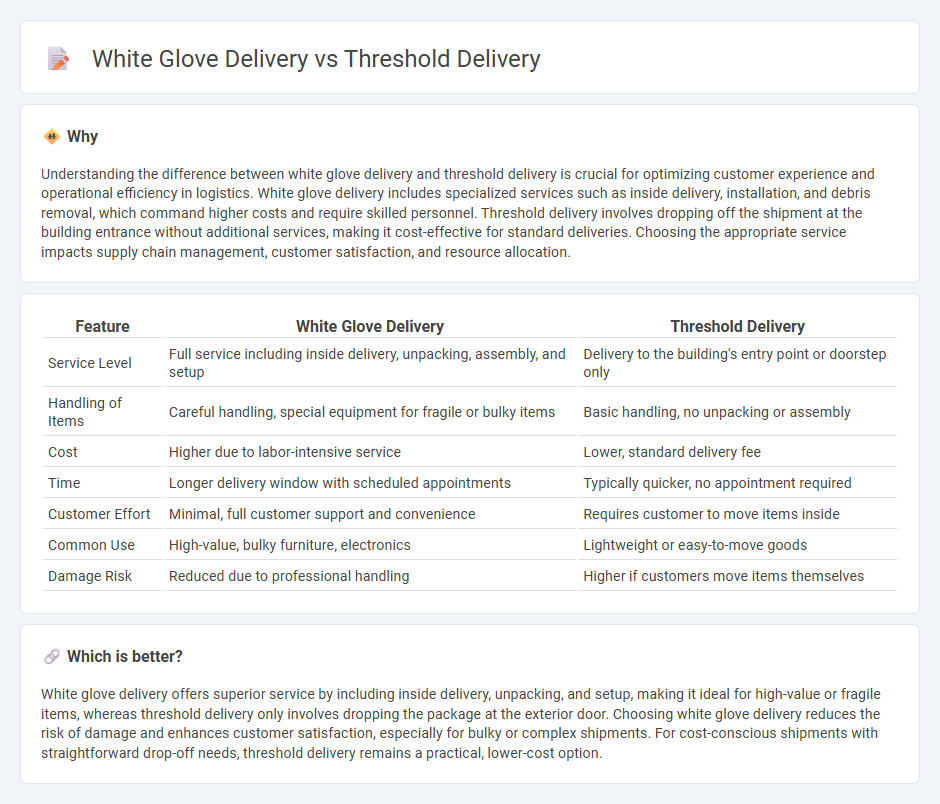 White Glove Delivery vs Threshold Delivery

Why

Understanding the difference between white glove delivery and threshold delivery is crucial for optimizing customer experience and operational efficiency in logistics. White glove delivery includes specialized services such as inside delivery, installation, and debris removal, which command higher costs and require skilled personnel. Threshold delivery involves dropping off the shipment at the building entrance without additional services, making it cost-effective for standard deliveries. Choosing the appropriate service impacts supply chain management, customer satisfaction, and resource allocation.

| Feature | White Glove Delivery | Threshold Delivery |
|---|---|---|
| Service Level | Full service including inside delivery, unpacking, assembly, and setup | Delivery to the building's entry point or doorstep only |
| Handling of Items | Careful handling, special equipment for fragile or bulky items | Basic handling, no unpacking or assembly |
| Cost | Higher due to labor-intensive service | Lower, standard delivery fee |
| Time | Longer delivery window with scheduled appointments | Typically quicker, no appointment required |
| Customer Effort | Minimal, full customer support and convenience | Requires customer to move items inside |
| Common Use | High-value, bulky furniture, electronics | Lightweight or easy-to-move goods |
| Damage Risk | Reduced due to professional handling | Higher if customers move items themselves |

Which is better?

White glove delivery offers superior service by including inside delivery, unpacking, and setup, making it ideal for high-value or fragile items, whereas threshold delivery only involves dropping the package at the exterior door. Choosing white glove delivery reduces the risk of damage and enhances customer satisfaction, especially for bulky or complex shipments. For cost-conscious shipments with straightforward drop-off needs, threshold delivery remains a practical, lower-cost option.