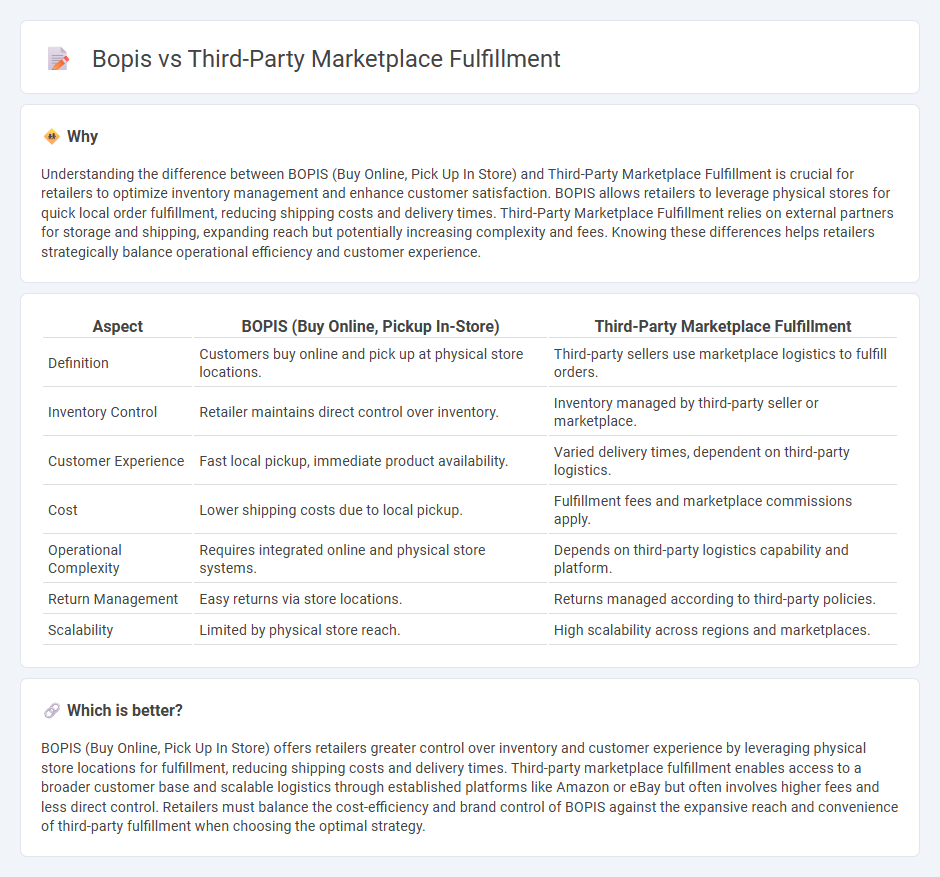 Bopis vs Third-Party Marketplace Fulfillment

Why

Understanding the difference between BOPIS (Buy Online, Pick Up In Store) and Third-Party Marketplace Fulfillment is crucial for retailers to optimize inventory management and enhance customer satisfaction. BOPIS allows retailers to leverage physical stores for quick local order fulfillment, reducing shipping costs and delivery times. Third-Party Marketplace Fulfillment relies on external partners for storage and shipping, expanding reach but potentially increasing complexity and fees. Knowing these differences helps retailers strategically balance operational efficiency and customer experience.

| Aspect | BOPIS (Buy Online, Pickup In-Store) | Third-Party Marketplace Fulfillment |
|---|---|---|
| Definition | Customers buy online and pick up at physical store locations. | Third-party sellers use marketplace logistics to fulfill orders. |
| Inventory Control | Retailer maintains direct control over inventory. | Inventory managed by third-party seller or marketplace. |
| Customer Experience | Fast local pickup, immediate product availability. | Varied delivery times, dependent on third-party logistics. |
| Cost | Lower shipping costs due to local pickup. | Fulfillment fees and marketplace commissions apply. |
| Operational Complexity | Requires integrated online and physical store systems. | Depends on third-party logistics capability and platform. |
| Return Management | Easy returns via store locations. | Returns managed according to third-party policies. |
| Scalability | Limited by physical store reach. | High scalability across regions and marketplaces. |

Which is better?

BOPIS (Buy Online, Pick Up In Store) offers retailers greater control over inventory and customer experience by leveraging physical store locations for fulfillment, reducing shipping costs and delivery times. Third-party marketplace fulfillment enables access to a broader customer base and scalable logistics through established platforms like Amazon or eBay but often involves higher fees and less direct control. Retailers must balance the cost-efficiency and brand control of BOPIS against the expansive reach and convenience of third-party fulfillment when choosing the optimal strategy.