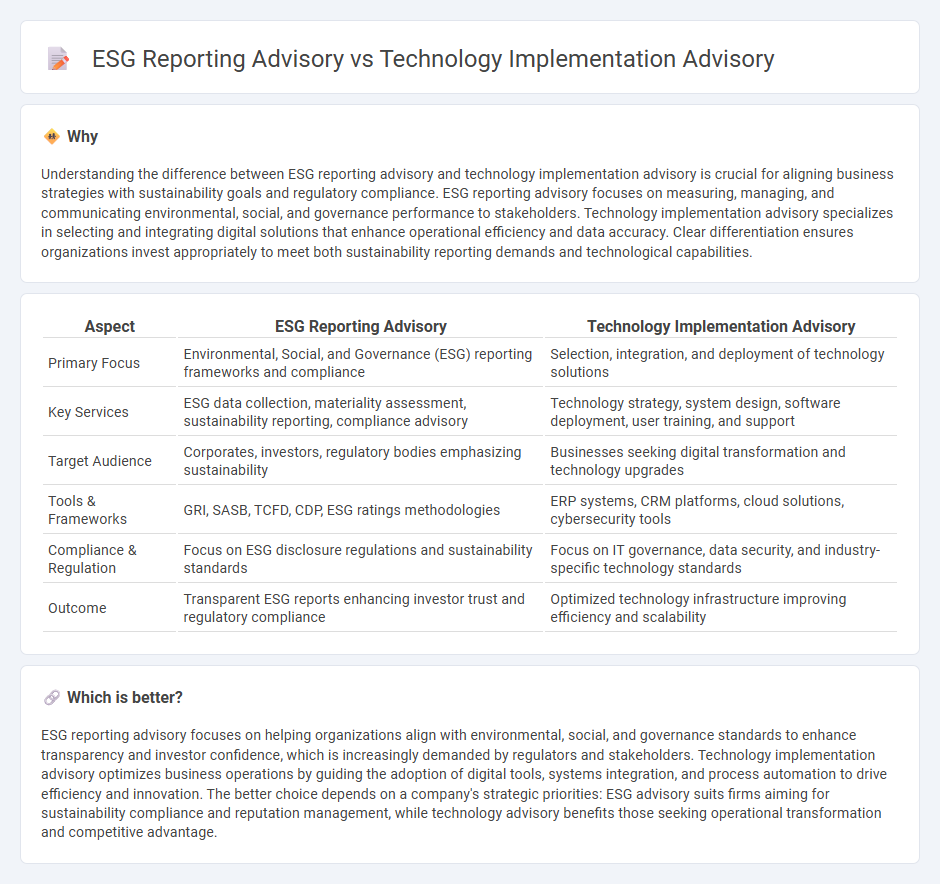 ESG Reporting Advisory vs Technology Implementation Advisory

Why

Understanding the difference between ESG reporting advisory and technology implementation advisory is crucial for aligning business strategies with sustainability goals and regulatory compliance. ESG reporting advisory focuses on measuring, managing, and communicating environmental, social, and governance performance to stakeholders. Technology implementation advisory specializes in selecting and integrating digital solutions that enhance operational efficiency and data accuracy. Clear differentiation ensures organizations invest appropriately to meet both sustainability reporting demands and technological capabilities.

| Aspect | ESG Reporting Advisory | Technology Implementation Advisory |
|---|---|---|
| Primary Focus | Environmental, Social, and Governance (ESG) reporting frameworks and compliance | Selection, integration, and deployment of technology solutions |
| Key Services | ESG data collection, materiality assessment, sustainability reporting, compliance advisory | Technology strategy, system design, software deployment, user training, and support |
| Target Audience | Corporates, investors, regulatory bodies emphasizing sustainability | Businesses seeking digital transformation and technology upgrades |
| Tools & Frameworks | GRI, SASB, TCFD, CDP, ESG ratings methodologies | ERP systems, CRM platforms, cloud solutions, cybersecurity tools |
| Compliance & Regulation | Focus on ESG disclosure regulations and sustainability standards | Focus on IT governance, data security, and industry-specific technology standards |
| Outcome | Transparent ESG reports enhancing investor trust and regulatory compliance | Optimized technology infrastructure improving efficiency and scalability |

Which is better?

ESG reporting advisory focuses on helping organizations align with environmental, social, and governance standards to enhance transparency and investor confidence, which is increasingly demanded by regulators and stakeholders. Technology implementation advisory optimizes business operations by guiding the adoption of digital tools, systems integration, and process automation to drive efficiency and innovation. The better choice depends on a company's strategic priorities: ESG advisory suits firms aiming for sustainability compliance and reputation management, while technology advisory benefits those seeking operational transformation and competitive advantage.