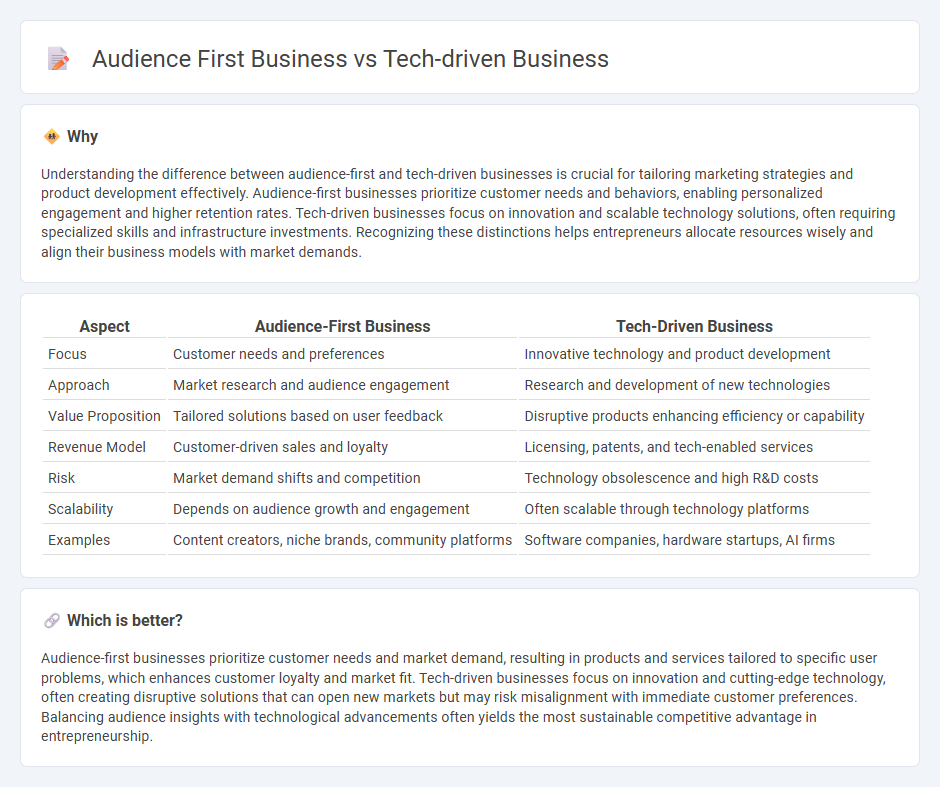 Audience First Business vs Tech-driven Business

Why

Understanding the difference between audience-first and tech-driven businesses is crucial for tailoring marketing strategies and product development effectively. Audience-first businesses prioritize customer needs and behaviors, enabling personalized engagement and higher retention rates. Tech-driven businesses focus on innovation and scalable technology solutions, often requiring specialized skills and infrastructure investments. Recognizing these distinctions helps entrepreneurs allocate resources wisely and align their business models with market demands.

| Aspect | Audience-First Business | Tech-Driven Business |
|---|---|---|
| Focus | Customer needs and preferences | Innovative technology and product development |
| Approach | Market research and audience engagement | Research and development of new technologies |
| Value Proposition | Tailored solutions based on user feedback | Disruptive products enhancing efficiency or capability |
| Revenue Model | Customer-driven sales and loyalty | Licensing, patents, and tech-enabled services |
| Risk | Market demand shifts and competition | Technology obsolescence and high R&D costs |
| Scalability | Depends on audience growth and engagement | Often scalable through technology platforms |
| Examples | Content creators, niche brands, community platforms | Software companies, hardware startups, AI firms |

Which is better?

Audience-first businesses prioritize customer needs and market demand, resulting in products and services tailored to specific user problems, which enhances customer loyalty and market fit. Tech-driven businesses focus on innovation and cutting-edge technology, often creating disruptive solutions that can open new markets but may risk misalignment with immediate customer preferences. Balancing audience insights with technological advancements often yields the most sustainable competitive advantage in entrepreneurship.