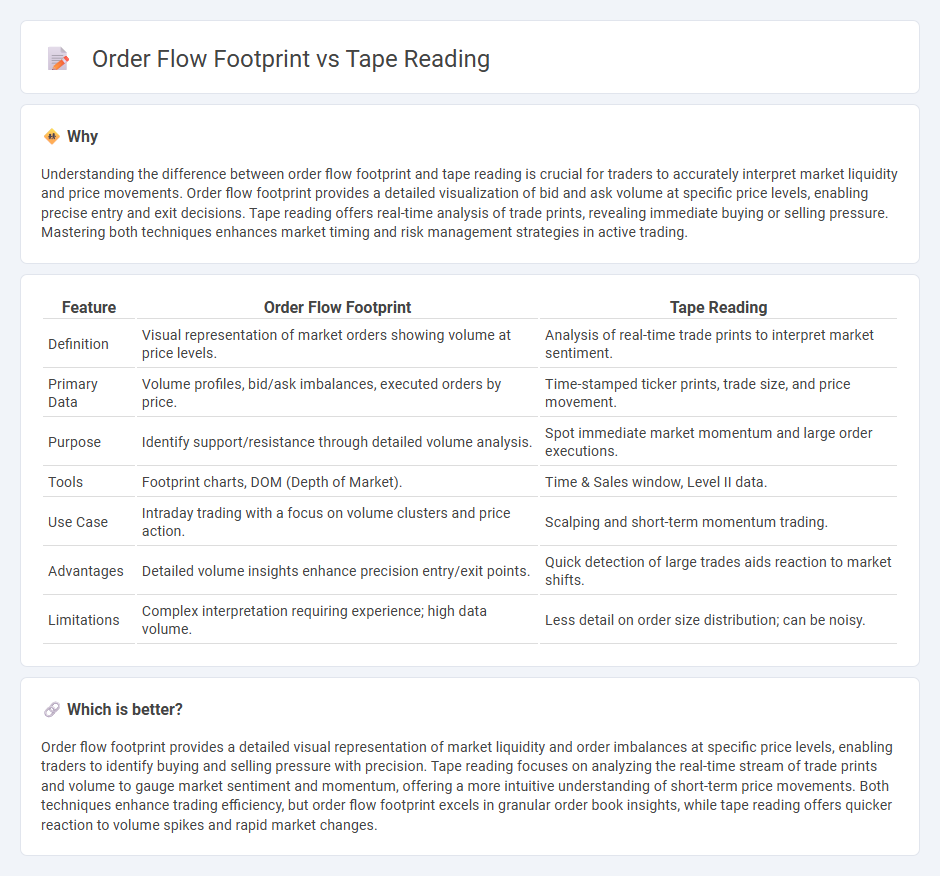 Order Flow Footprint vs Tape Reading

Why

Understanding the difference between order flow footprint and tape reading is crucial for traders to accurately interpret market liquidity and price movements. Order flow footprint provides a detailed visualization of bid and ask volume at specific price levels, enabling precise entry and exit decisions. Tape reading offers real-time analysis of trade prints, revealing immediate buying or selling pressure. Mastering both techniques enhances market timing and risk management strategies in active trading.

| Feature | Order Flow Footprint | Tape Reading |
|---|---|---|
| Definition | Visual representation of market orders showing volume at price levels. | Analysis of real-time trade prints to interpret market sentiment. |
| Primary Data | Volume profiles, bid/ask imbalances, executed orders by price. | Time-stamped ticker prints, trade size, and price movement. |
| Purpose | Identify support/resistance through detailed volume analysis. | Spot immediate market momentum and large order executions. |
| Tools | Footprint charts, DOM (Depth of Market). | Time & Sales window, Level II data. |
| Use Case | Intraday trading with a focus on volume clusters and price action. | Scalping and short-term momentum trading. |
| Advantages | Detailed volume insights enhance precision entry/exit points. | Quick detection of large trades aids reaction to market shifts. |
| Limitations | Complex interpretation requiring experience; high data volume. | Less detail on order size distribution; can be noisy. |

Which is better?

Order flow footprint provides a detailed visual representation of market liquidity and order imbalances at specific price levels, enabling traders to identify buying and selling pressure with precision. Tape reading focuses on analyzing the real-time stream of trade prints and volume to gauge market sentiment and momentum, offering a more intuitive understanding of short-term price movements. Both techniques enhance trading efficiency, but order flow footprint excels in granular order book insights, while tape reading offers quicker reaction to volume spikes and rapid market changes.