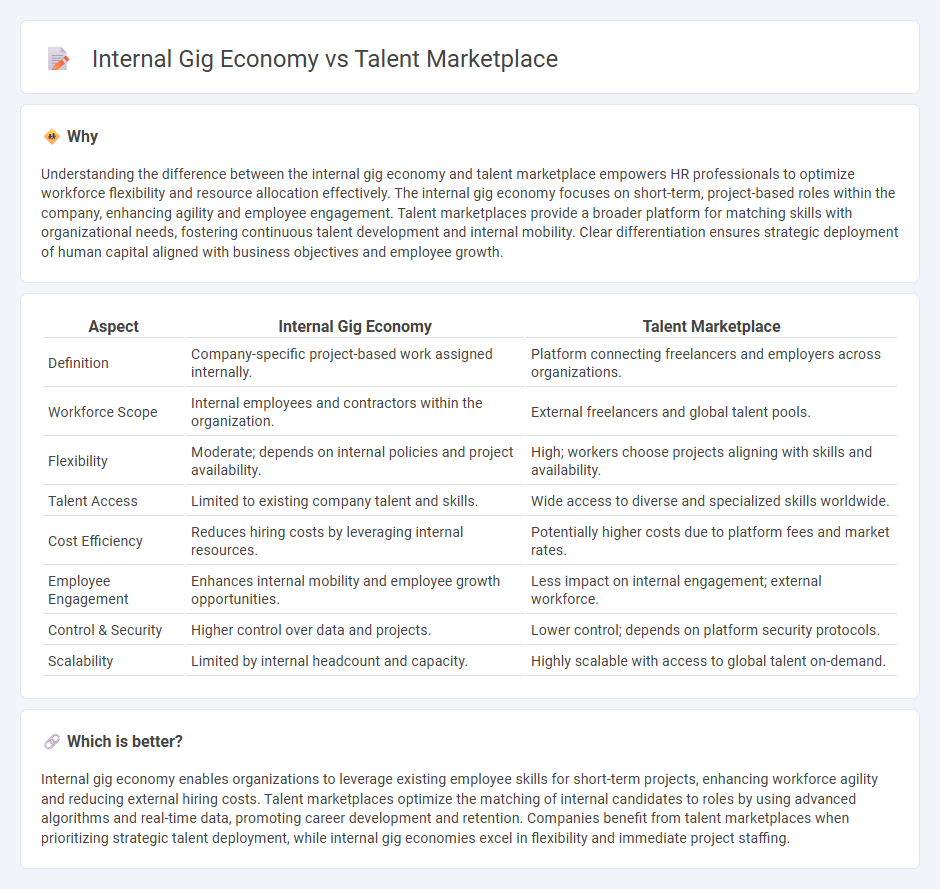 Internal Gig Economy vs Talent Marketplace

Why

Understanding the difference between the internal gig economy and talent marketplace empowers HR professionals to optimize workforce flexibility and resource allocation effectively. The internal gig economy focuses on short-term, project-based roles within the company, enhancing agility and employee engagement. Talent marketplaces provide a broader platform for matching skills with organizational needs, fostering continuous talent development and internal mobility. Clear differentiation ensures strategic deployment of human capital aligned with business objectives and employee growth.

| Aspect | Internal Gig Economy | Talent Marketplace |
|---|---|---|
| Definition | Company-specific project-based work assigned internally. | Platform connecting freelancers and employers across organizations. |
| Workforce Scope | Internal employees and contractors within the organization. | External freelancers and global talent pools. |
| Flexibility | Moderate; depends on internal policies and project availability. | High; workers choose projects aligning with skills and availability. |
| Talent Access | Limited to existing company talent and skills. | Wide access to diverse and specialized skills worldwide. |
| Cost Efficiency | Reduces hiring costs by leveraging internal resources. | Potentially higher costs due to platform fees and market rates. |
| Employee Engagement | Enhances internal mobility and employee growth opportunities. | Less impact on internal engagement; external workforce. |
| Control & Security | Higher control over data and projects. | Lower control; depends on platform security protocols. |
| Scalability | Limited by internal headcount and capacity. | Highly scalable with access to global talent on-demand. |

Which is better?

Internal gig economy enables organizations to leverage existing employee skills for short-term projects, enhancing workforce agility and reducing external hiring costs. Talent marketplaces optimize the matching of internal candidates to roles by using advanced algorithms and real-time data, promoting career development and retention. Companies benefit from talent marketplaces when prioritizing strategic talent deployment, while internal gig economies excel in flexibility and immediate project staffing.