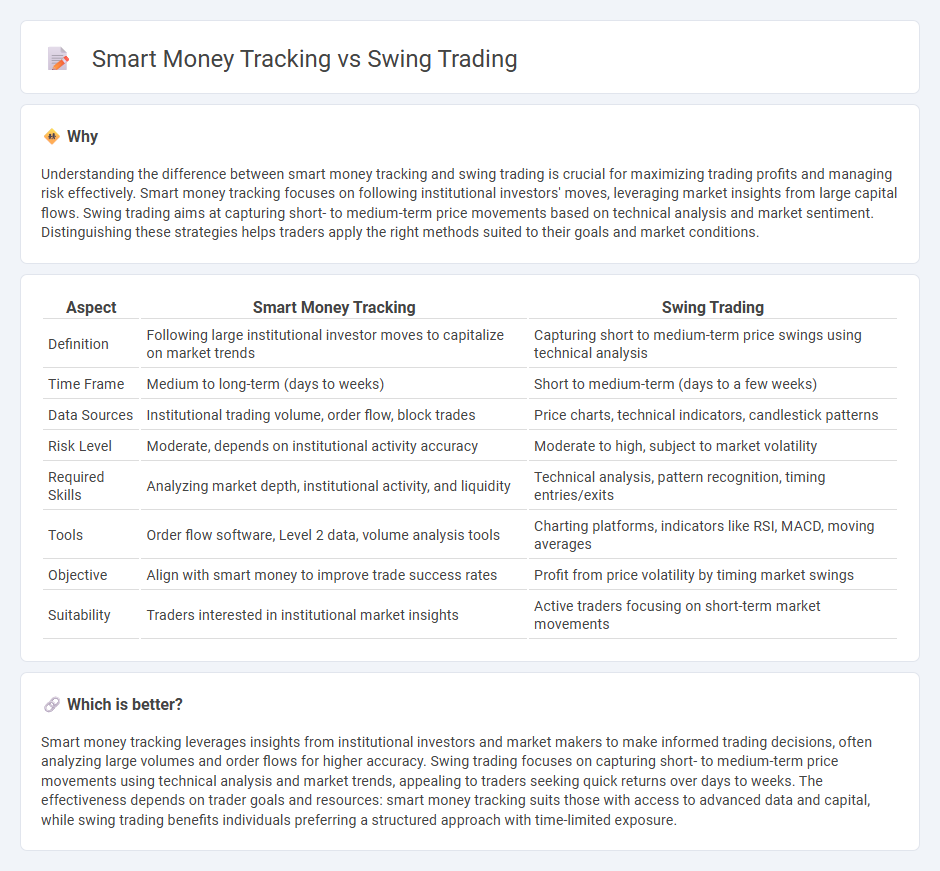 Smart Money Tracking vs Swing Trading

Why

Understanding the difference between smart money tracking and swing trading is crucial for maximizing trading profits and managing risk effectively. Smart money tracking focuses on following institutional investors' moves, leveraging market insights from large capital flows. Swing trading aims at capturing short- to medium-term price movements based on technical analysis and market sentiment. Distinguishing these strategies helps traders apply the right methods suited to their goals and market conditions.

| Aspect | Smart Money Tracking | Swing Trading |
|---|---|---|
| Definition | Following large institutional investor moves to capitalize on market trends | Capturing short to medium-term price swings using technical analysis |
| Time Frame | Medium to long-term (days to weeks) | Short to medium-term (days to a few weeks) |
| Data Sources | Institutional trading volume, order flow, block trades | Price charts, technical indicators, candlestick patterns |
| Risk Level | Moderate, depends on institutional activity accuracy | Moderate to high, subject to market volatility |
| Required Skills | Analyzing market depth, institutional activity, and liquidity | Technical analysis, pattern recognition, timing entries/exits |
| Tools | Order flow software, Level 2 data, volume analysis tools | Charting platforms, indicators like RSI, MACD, moving averages |
| Objective | Align with smart money to improve trade success rates | Profit from price volatility by timing market swings |
| Suitability | Traders interested in institutional market insights | Active traders focusing on short-term market movements |

Which is better?

Smart money tracking leverages insights from institutional investors and market makers to make informed trading decisions, often analyzing large volumes and order flows for higher accuracy. Swing trading focuses on capturing short- to medium-term price movements using technical analysis and market trends, appealing to traders seeking quick returns over days to weeks. The effectiveness depends on trader goals and resources: smart money tracking suits those with access to advanced data and capital, while swing trading benefits individuals preferring a structured approach with time-limited exposure.