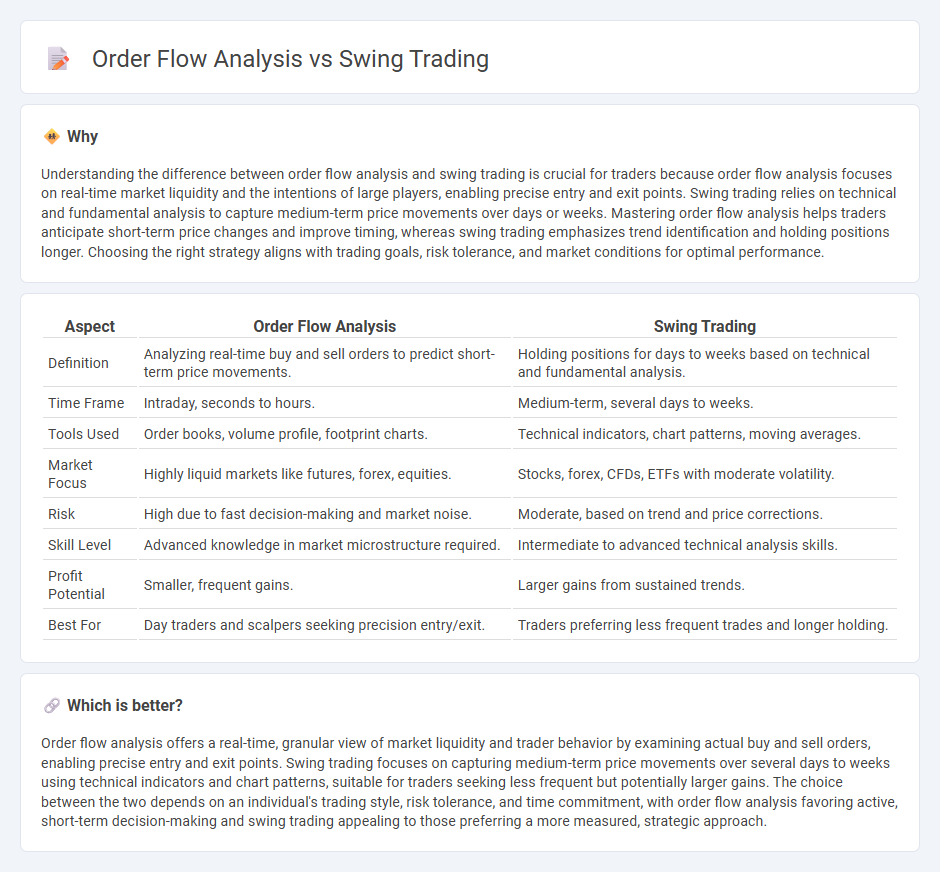 Order Flow Analysis vs Swing Trading

Why

Understanding the difference between order flow analysis and swing trading is crucial for traders because order flow analysis focuses on real-time market liquidity and the intentions of large players, enabling precise entry and exit points. Swing trading relies on technical and fundamental analysis to capture medium-term price movements over days or weeks. Mastering order flow analysis helps traders anticipate short-term price changes and improve timing, whereas swing trading emphasizes trend identification and holding positions longer. Choosing the right strategy aligns with trading goals, risk tolerance, and market conditions for optimal performance.

| Aspect | Order Flow Analysis | Swing Trading |
|---|---|---|
| Definition | Analyzing real-time buy and sell orders to predict short-term price movements. | Holding positions for days to weeks based on technical and fundamental analysis. |
| Time Frame | Intraday, seconds to hours. | Medium-term, several days to weeks. |
| Tools Used | Order books, volume profile, footprint charts. | Technical indicators, chart patterns, moving averages. |
| Market Focus | Highly liquid markets like futures, forex, equities. | Stocks, forex, CFDs, ETFs with moderate volatility. |
| Risk | High due to fast decision-making and market noise. | Moderate, based on trend and price corrections. |
| Skill Level | Advanced knowledge in market microstructure required. | Intermediate to advanced technical analysis skills. |
| Profit Potential | Smaller, frequent gains. | Larger gains from sustained trends. |
| Best For | Day traders and scalpers seeking precision entry/exit. | Traders preferring less frequent trades and longer holding. |

Which is better?

Order flow analysis offers a real-time, granular view of market liquidity and trader behavior by examining actual buy and sell orders, enabling precise entry and exit points. Swing trading focuses on capturing medium-term price movements over several days to weeks using technical indicators and chart patterns, suitable for traders seeking less frequent but potentially larger gains. The choice between the two depends on an individual's trading style, risk tolerance, and time commitment, with order flow analysis favoring active, short-term decision-making and swing trading appealing to those preferring a more measured, strategic approach.