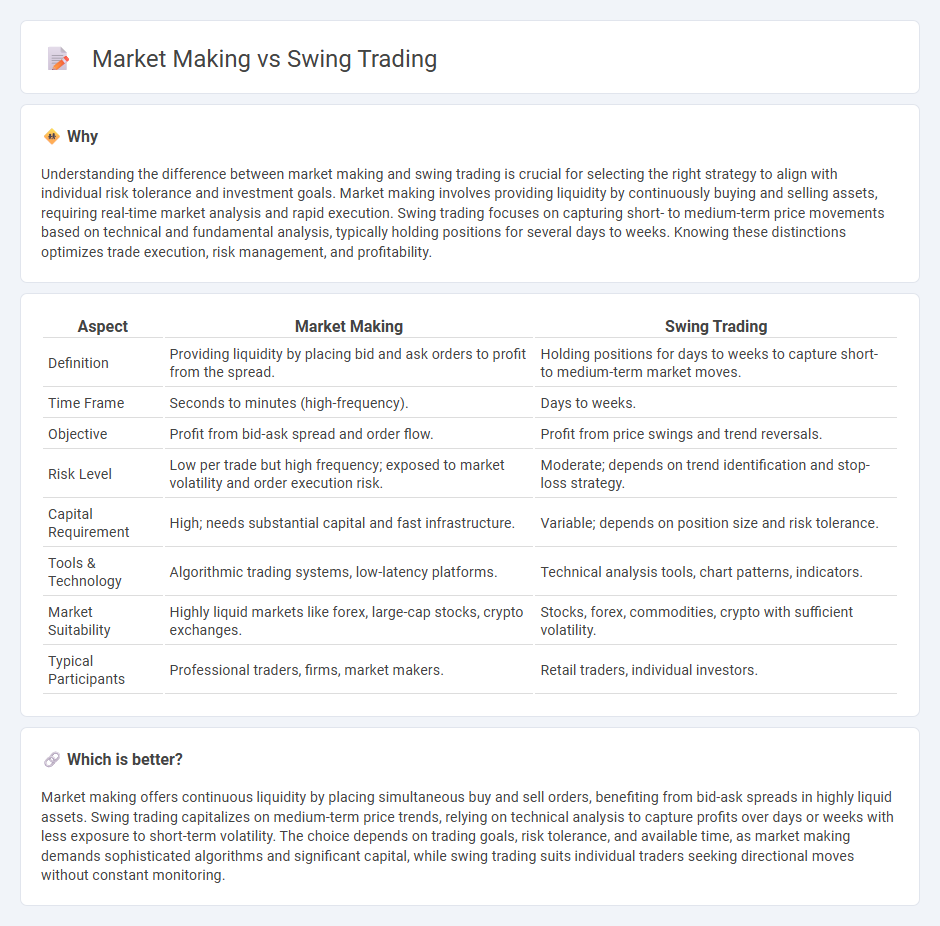 Market Making vs Swing Trading

Why

Understanding the difference between market making and swing trading is crucial for selecting the right strategy to align with individual risk tolerance and investment goals. Market making involves providing liquidity by continuously buying and selling assets, requiring real-time market analysis and rapid execution. Swing trading focuses on capturing short- to medium-term price movements based on technical and fundamental analysis, typically holding positions for several days to weeks. Knowing these distinctions optimizes trade execution, risk management, and profitability.

| Aspect | Market Making | Swing Trading |
|---|---|---|
| Definition | Providing liquidity by placing bid and ask orders to profit from the spread. | Holding positions for days to weeks to capture short- to medium-term market moves. |
| Time Frame | Seconds to minutes (high-frequency). | Days to weeks. |
| Objective | Profit from bid-ask spread and order flow. | Profit from price swings and trend reversals. |
| Risk Level | Low per trade but high frequency; exposed to market volatility and order execution risk. | Moderate; depends on trend identification and stop-loss strategy. |
| Capital Requirement | High; needs substantial capital and fast infrastructure. | Variable; depends on position size and risk tolerance. |
| Tools & Technology | Algorithmic trading systems, low-latency platforms. | Technical analysis tools, chart patterns, indicators. |
| Market Suitability | Highly liquid markets like forex, large-cap stocks, crypto exchanges. | Stocks, forex, commodities, crypto with sufficient volatility. |
| Typical Participants | Professional traders, firms, market makers. | Retail traders, individual investors. |

Which is better?

Market making offers continuous liquidity by placing simultaneous buy and sell orders, benefiting from bid-ask spreads in highly liquid assets. Swing trading capitalizes on medium-term price trends, relying on technical analysis to capture profits over days or weeks with less exposure to short-term volatility. The choice depends on trading goals, risk tolerance, and available time, as market making demands sophisticated algorithms and significant capital, while swing trading suits individual traders seeking directional moves without constant monitoring.