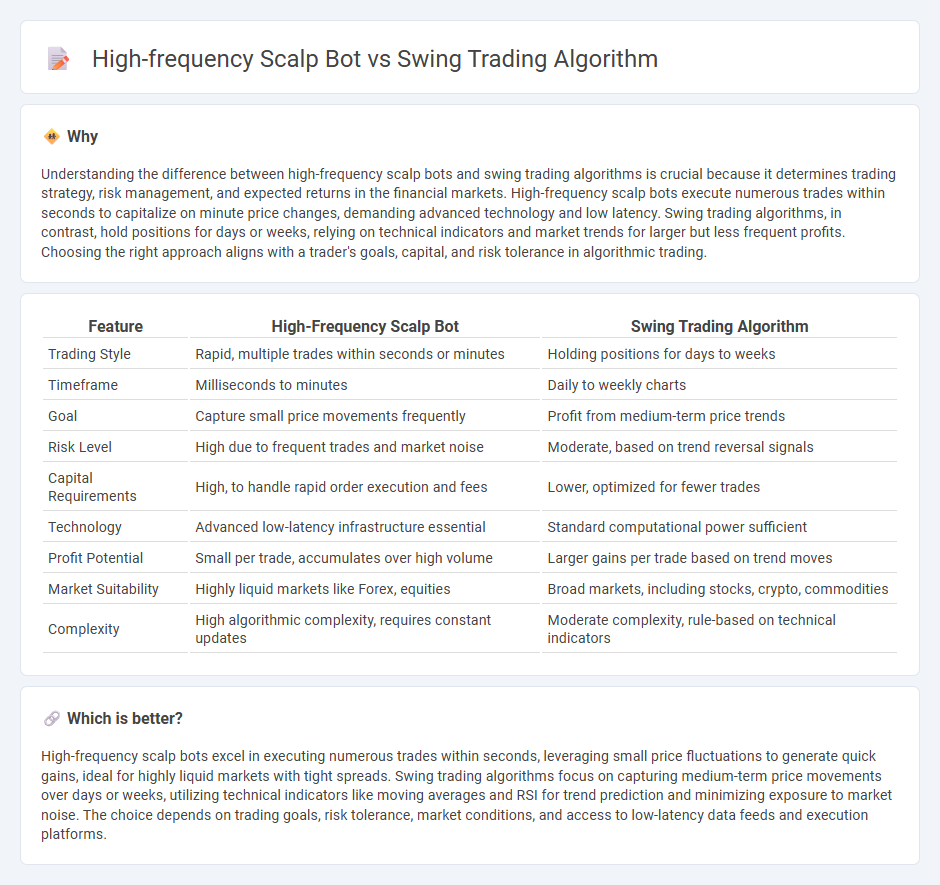 High-frequency Scalp Bot vs Swing Trading Algorithm

Why

Understanding the difference between high-frequency scalp bots and swing trading algorithms is crucial because it determines trading strategy, risk management, and expected returns in the financial markets. High-frequency scalp bots execute numerous trades within seconds to capitalize on minute price changes, demanding advanced technology and low latency. Swing trading algorithms, in contrast, hold positions for days or weeks, relying on technical indicators and market trends for larger but less frequent profits. Choosing the right approach aligns with a trader's goals, capital, and risk tolerance in algorithmic trading.

| Feature | High-Frequency Scalp Bot | Swing Trading Algorithm |
|---|---|---|
| Trading Style | Rapid, multiple trades within seconds or minutes | Holding positions for days to weeks |
| Timeframe | Milliseconds to minutes | Daily to weekly charts |
| Goal | Capture small price movements frequently | Profit from medium-term price trends |
| Risk Level | High due to frequent trades and market noise | Moderate, based on trend reversal signals |
| Capital Requirements | High, to handle rapid order execution and fees | Lower, optimized for fewer trades |
| Technology | Advanced low-latency infrastructure essential | Standard computational power sufficient |
| Profit Potential | Small per trade, accumulates over high volume | Larger gains per trade based on trend moves |
| Market Suitability | Highly liquid markets like Forex, equities | Broad markets, including stocks, crypto, commodities |
| Complexity | High algorithmic complexity, requires constant updates | Moderate complexity, rule-based on technical indicators |

Which is better?

High-frequency scalp bots excel in executing numerous trades within seconds, leveraging small price fluctuations to generate quick gains, ideal for highly liquid markets with tight spreads. Swing trading algorithms focus on capturing medium-term price movements over days or weeks, utilizing technical indicators like moving averages and RSI for trend prediction and minimizing exposure to market noise. The choice depends on trading goals, risk tolerance, market conditions, and access to low-latency data feeds and execution platforms.