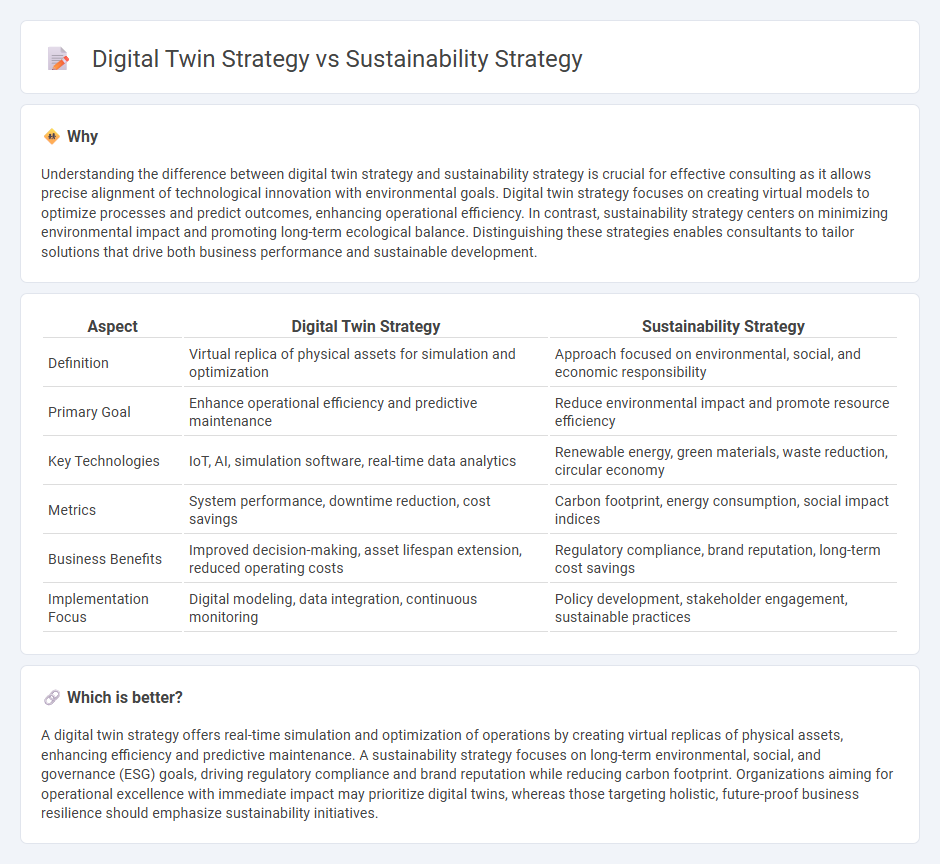 Digital Twin Strategy vs Sustainability Strategy

Why

Understanding the difference between digital twin strategy and sustainability strategy is crucial for effective consulting as it allows precise alignment of technological innovation with environmental goals. Digital twin strategy focuses on creating virtual models to optimize processes and predict outcomes, enhancing operational efficiency. In contrast, sustainability strategy centers on minimizing environmental impact and promoting long-term ecological balance. Distinguishing these strategies enables consultants to tailor solutions that drive both business performance and sustainable development.

| Aspect | Digital Twin Strategy | Sustainability Strategy |
|---|---|---|
| Definition | Virtual replica of physical assets for simulation and optimization | Approach focused on environmental, social, and economic responsibility |
| Primary Goal | Enhance operational efficiency and predictive maintenance | Reduce environmental impact and promote resource efficiency |
| Key Technologies | IoT, AI, simulation software, real-time data analytics | Renewable energy, green materials, waste reduction, circular economy |
| Metrics | System performance, downtime reduction, cost savings | Carbon footprint, energy consumption, social impact indices |
| Business Benefits | Improved decision-making, asset lifespan extension, reduced operating costs | Regulatory compliance, brand reputation, long-term cost savings |
| Implementation Focus | Digital modeling, data integration, continuous monitoring | Policy development, stakeholder engagement, sustainable practices |

Which is better?

A digital twin strategy offers real-time simulation and optimization of operations by creating virtual replicas of physical assets, enhancing efficiency and predictive maintenance. A sustainability strategy focuses on long-term environmental, social, and governance (ESG) goals, driving regulatory compliance and brand reputation while reducing carbon footprint. Organizations aiming for operational excellence with immediate impact may prioritize digital twins, whereas those targeting holistic, future-proof business resilience should emphasize sustainability initiatives.