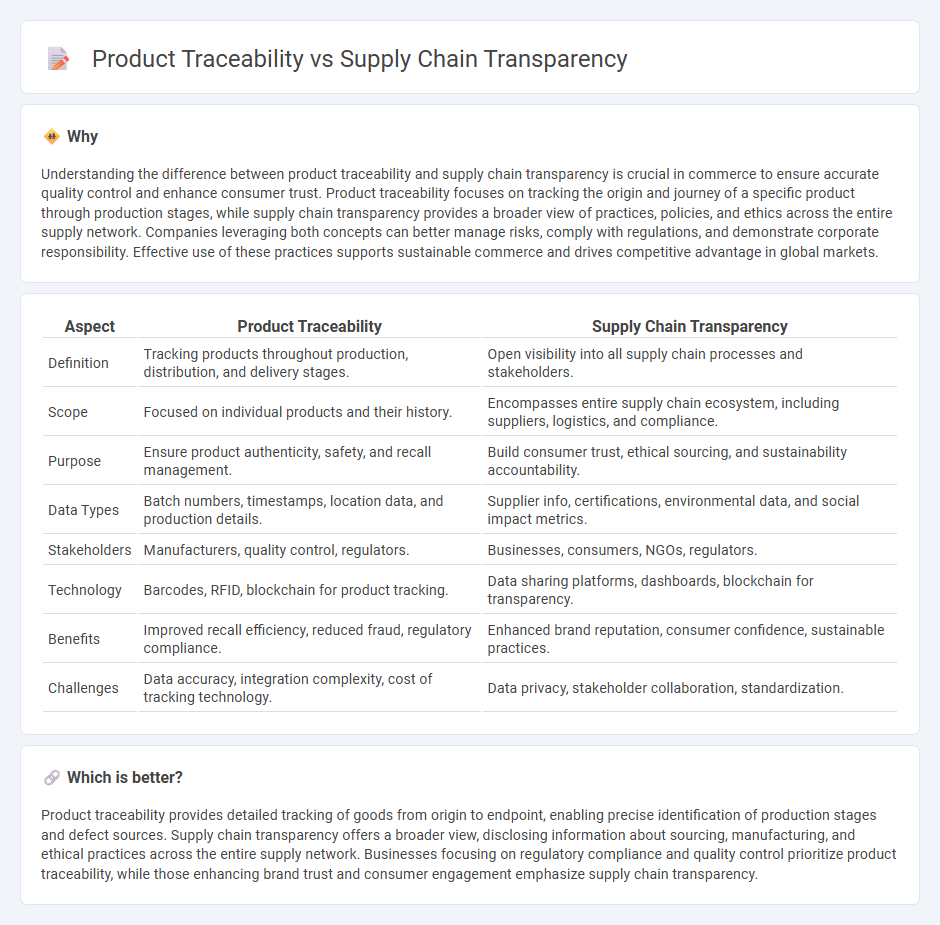 Product Traceability vs Supply Chain Transparency

Why

Understanding the difference between product traceability and supply chain transparency is crucial in commerce to ensure accurate quality control and enhance consumer trust. Product traceability focuses on tracking the origin and journey of a specific product through production stages, while supply chain transparency provides a broader view of practices, policies, and ethics across the entire supply network. Companies leveraging both concepts can better manage risks, comply with regulations, and demonstrate corporate responsibility. Effective use of these practices supports sustainable commerce and drives competitive advantage in global markets.

| Aspect | Product Traceability | Supply Chain Transparency |
|---|---|---|
| Definition | Tracking products throughout production, distribution, and delivery stages. | Open visibility into all supply chain processes and stakeholders. |
| Scope | Focused on individual products and their history. | Encompasses entire supply chain ecosystem, including suppliers, logistics, and compliance. |
| Purpose | Ensure product authenticity, safety, and recall management. | Build consumer trust, ethical sourcing, and sustainability accountability. |
| Data Types | Batch numbers, timestamps, location data, and production details. | Supplier info, certifications, environmental data, and social impact metrics. |
| Stakeholders | Manufacturers, quality control, regulators. | Businesses, consumers, NGOs, regulators. |
| Technology | Barcodes, RFID, blockchain for product tracking. | Data sharing platforms, dashboards, blockchain for transparency. |
| Benefits | Improved recall efficiency, reduced fraud, regulatory compliance. | Enhanced brand reputation, consumer confidence, sustainable practices. |
| Challenges | Data accuracy, integration complexity, cost of tracking technology. | Data privacy, stakeholder collaboration, standardization. |

Which is better?

Product traceability provides detailed tracking of goods from origin to endpoint, enabling precise identification of production stages and defect sources. Supply chain transparency offers a broader view, disclosing information about sourcing, manufacturing, and ethical practices across the entire supply network. Businesses focusing on regulatory compliance and quality control prioritize product traceability, while those enhancing brand trust and consumer engagement emphasize supply chain transparency.