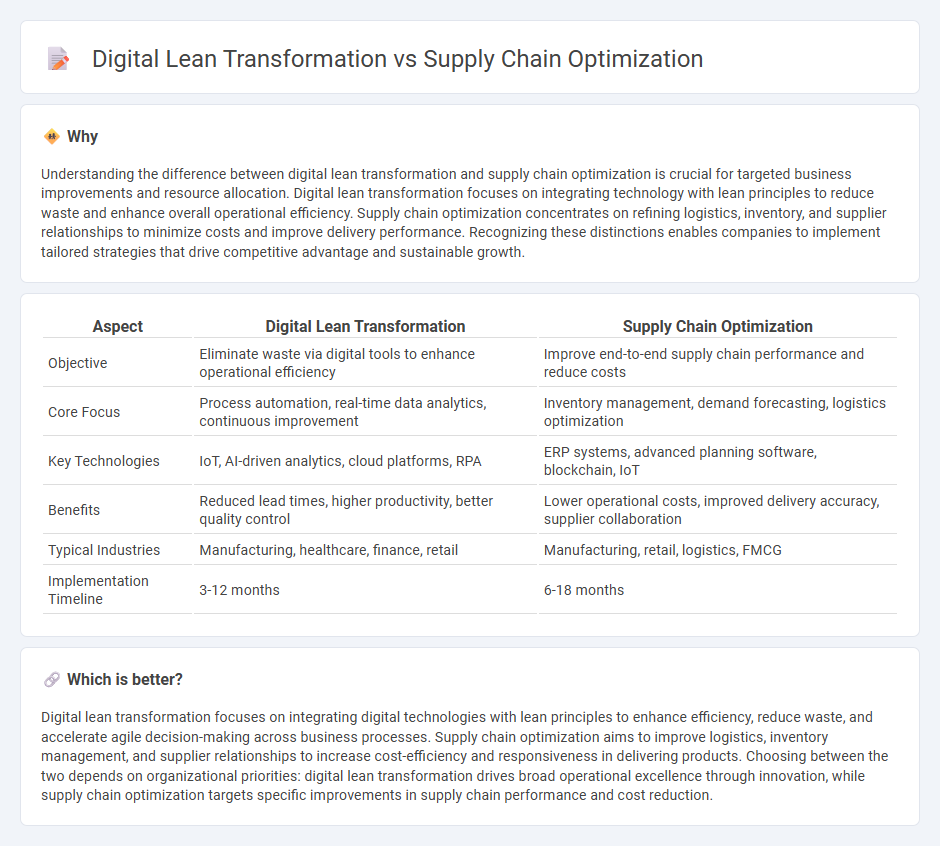 Digital Lean Transformation vs Supply Chain Optimization

Why

Understanding the difference between digital lean transformation and supply chain optimization is crucial for targeted business improvements and resource allocation. Digital lean transformation focuses on integrating technology with lean principles to reduce waste and enhance overall operational efficiency. Supply chain optimization concentrates on refining logistics, inventory, and supplier relationships to minimize costs and improve delivery performance. Recognizing these distinctions enables companies to implement tailored strategies that drive competitive advantage and sustainable growth.

| Aspect | Digital Lean Transformation | Supply Chain Optimization |
|---|---|---|
| Objective | Eliminate waste via digital tools to enhance operational efficiency | Improve end-to-end supply chain performance and reduce costs |
| Core Focus | Process automation, real-time data analytics, continuous improvement | Inventory management, demand forecasting, logistics optimization |
| Key Technologies | IoT, AI-driven analytics, cloud platforms, RPA | ERP systems, advanced planning software, blockchain, IoT |
| Benefits | Reduced lead times, higher productivity, better quality control | Lower operational costs, improved delivery accuracy, supplier collaboration |
| Typical Industries | Manufacturing, healthcare, finance, retail | Manufacturing, retail, logistics, FMCG |
| Implementation Timeline | 3-12 months | 6-18 months |

Which is better?

Digital lean transformation focuses on integrating digital technologies with lean principles to enhance efficiency, reduce waste, and accelerate agile decision-making across business processes. Supply chain optimization aims to improve logistics, inventory management, and supplier relationships to increase cost-efficiency and responsiveness in delivering products. Choosing between the two depends on organizational priorities: digital lean transformation drives broad operational excellence through innovation, while supply chain optimization targets specific improvements in supply chain performance and cost reduction.