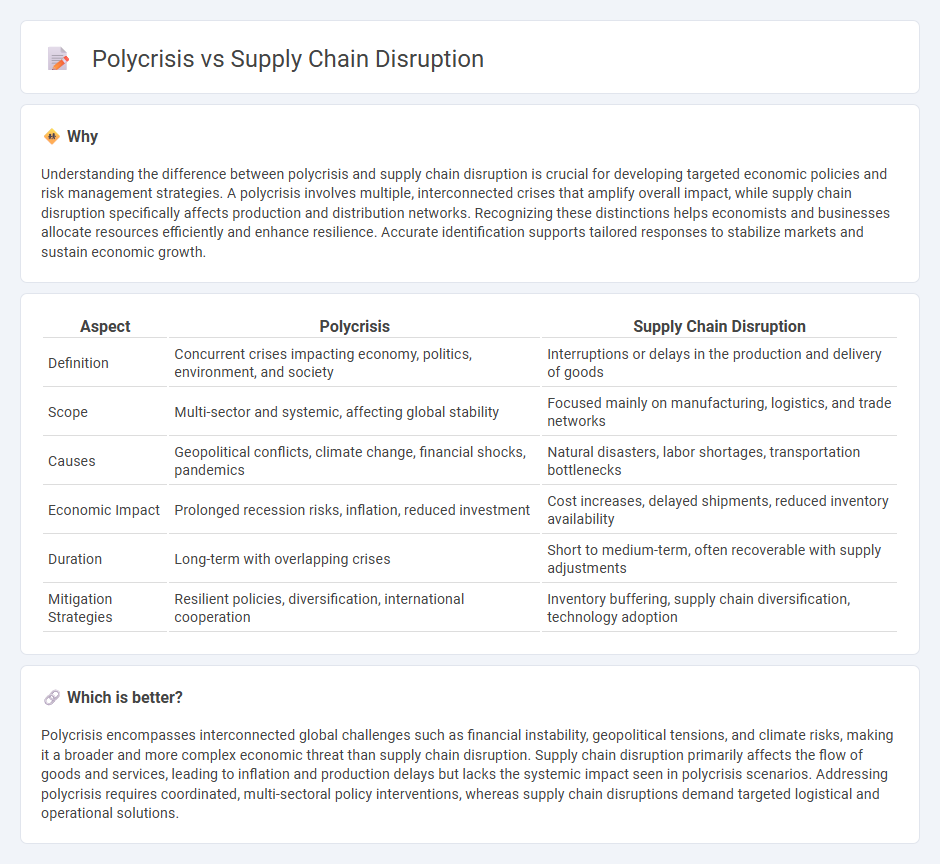 Polycrisis vs Supply Chain Disruption

Why

Understanding the difference between polycrisis and supply chain disruption is crucial for developing targeted economic policies and risk management strategies. A polycrisis involves multiple, interconnected crises that amplify overall impact, while supply chain disruption specifically affects production and distribution networks. Recognizing these distinctions helps economists and businesses allocate resources efficiently and enhance resilience. Accurate identification supports tailored responses to stabilize markets and sustain economic growth.

| Aspect | Polycrisis | Supply Chain Disruption |
|---|---|---|
| Definition | Concurrent crises impacting economy, politics, environment, and society | Interruptions or delays in the production and delivery of goods |
| Scope | Multi-sector and systemic, affecting global stability | Focused mainly on manufacturing, logistics, and trade networks |
| Causes | Geopolitical conflicts, climate change, financial shocks, pandemics | Natural disasters, labor shortages, transportation bottlenecks |
| Economic Impact | Prolonged recession risks, inflation, reduced investment | Cost increases, delayed shipments, reduced inventory availability |
| Duration | Long-term with overlapping crises | Short to medium-term, often recoverable with supply adjustments |
| Mitigation Strategies | Resilient policies, diversification, international cooperation | Inventory buffering, supply chain diversification, technology adoption |

Which is better?

Polycrisis encompasses interconnected global challenges such as financial instability, geopolitical tensions, and climate risks, making it a broader and more complex economic threat than supply chain disruption. Supply chain disruption primarily affects the flow of goods and services, leading to inflation and production delays but lacks the systemic impact seen in polycrisis scenarios. Addressing polycrisis requires coordinated, multi-sectoral policy interventions, whereas supply chain disruptions demand targeted logistical and operational solutions.