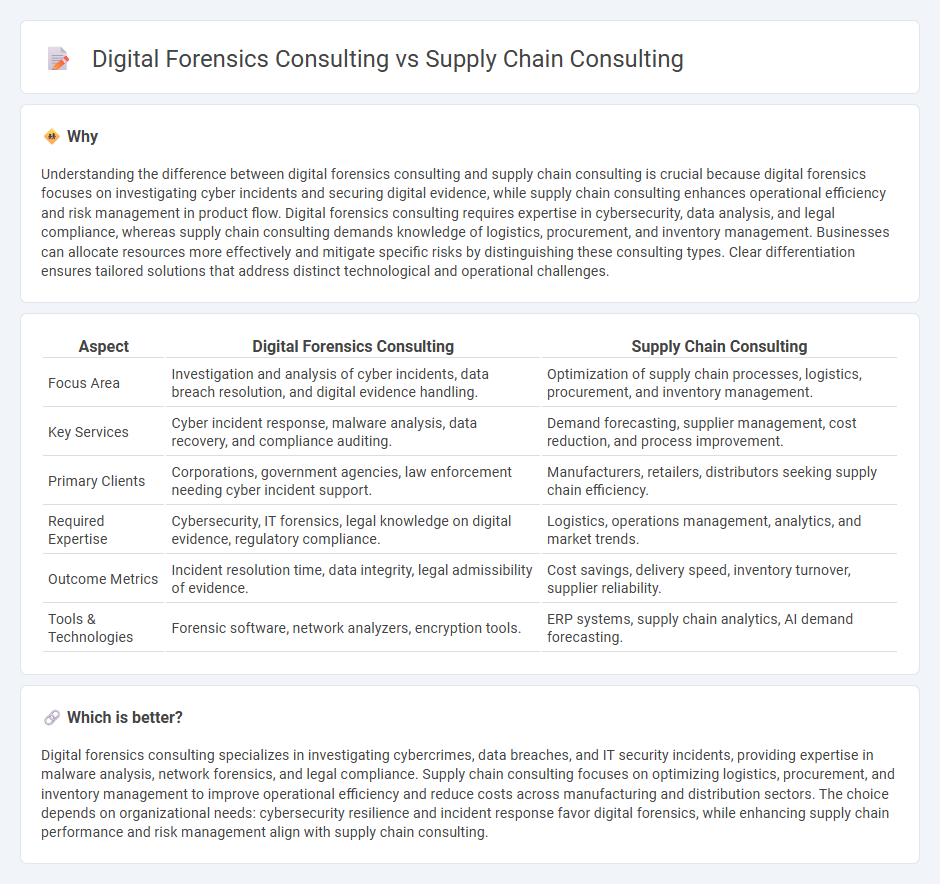 Digital Forensics Consulting vs Supply Chain Consulting

Why

Understanding the difference between digital forensics consulting and supply chain consulting is crucial because digital forensics focuses on investigating cyber incidents and securing digital evidence, while supply chain consulting enhances operational efficiency and risk management in product flow. Digital forensics consulting requires expertise in cybersecurity, data analysis, and legal compliance, whereas supply chain consulting demands knowledge of logistics, procurement, and inventory management. Businesses can allocate resources more effectively and mitigate specific risks by distinguishing these consulting types. Clear differentiation ensures tailored solutions that address distinct technological and operational challenges.

| Aspect | Digital Forensics Consulting | Supply Chain Consulting |
|---|---|---|
| Focus Area | Investigation and analysis of cyber incidents, data breach resolution, and digital evidence handling. | Optimization of supply chain processes, logistics, procurement, and inventory management. |
| Key Services | Cyber incident response, malware analysis, data recovery, and compliance auditing. | Demand forecasting, supplier management, cost reduction, and process improvement. |
| Primary Clients | Corporations, government agencies, law enforcement needing cyber incident support. | Manufacturers, retailers, distributors seeking supply chain efficiency. |
| Required Expertise | Cybersecurity, IT forensics, legal knowledge on digital evidence, regulatory compliance. | Logistics, operations management, analytics, and market trends. |
| Outcome Metrics | Incident resolution time, data integrity, legal admissibility of evidence. | Cost savings, delivery speed, inventory turnover, supplier reliability. |
| Tools & Technologies | Forensic software, network analyzers, encryption tools. | ERP systems, supply chain analytics, AI demand forecasting. |

Which is better?

Digital forensics consulting specializes in investigating cybercrimes, data breaches, and IT security incidents, providing expertise in malware analysis, network forensics, and legal compliance. Supply chain consulting focuses on optimizing logistics, procurement, and inventory management to improve operational efficiency and reduce costs across manufacturing and distribution sectors. The choice depends on organizational needs: cybersecurity resilience and incident response favor digital forensics, while enhancing supply chain performance and risk management align with supply chain consulting.