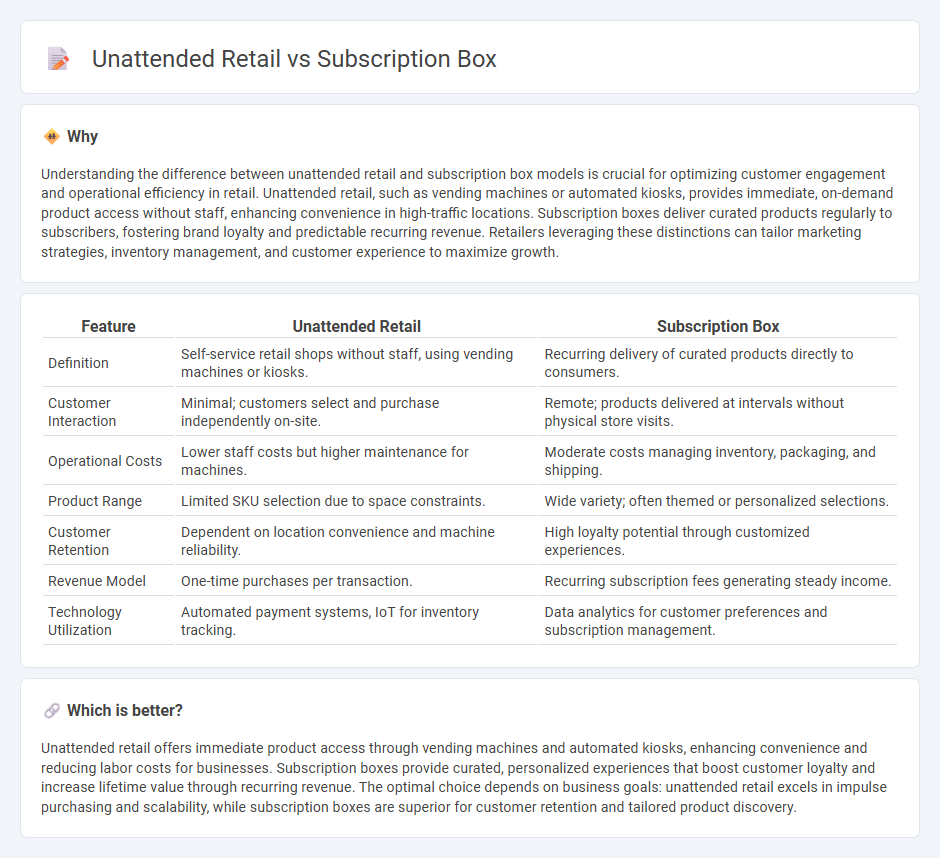 Unattended Retail vs Subscription Box

Why

Understanding the difference between unattended retail and subscription box models is crucial for optimizing customer engagement and operational efficiency in retail. Unattended retail, such as vending machines or automated kiosks, provides immediate, on-demand product access without staff, enhancing convenience in high-traffic locations. Subscription boxes deliver curated products regularly to subscribers, fostering brand loyalty and predictable recurring revenue. Retailers leveraging these distinctions can tailor marketing strategies, inventory management, and customer experience to maximize growth.

| Feature | Unattended Retail | Subscription Box |
|---|---|---|
| Definition | Self-service retail shops without staff, using vending machines or kiosks. | Recurring delivery of curated products directly to consumers. |
| Customer Interaction | Minimal; customers select and purchase independently on-site. | Remote; products delivered at intervals without physical store visits. |
| Operational Costs | Lower staff costs but higher maintenance for machines. | Moderate costs managing inventory, packaging, and shipping. |
| Product Range | Limited SKU selection due to space constraints. | Wide variety; often themed or personalized selections. |
| Customer Retention | Dependent on location convenience and machine reliability. | High loyalty potential through customized experiences. |
| Revenue Model | One-time purchases per transaction. | Recurring subscription fees generating steady income. |
| Technology Utilization | Automated payment systems, IoT for inventory tracking. | Data analytics for customer preferences and subscription management. |

Which is better?

Unattended retail offers immediate product access through vending machines and automated kiosks, enhancing convenience and reducing labor costs for businesses. Subscription boxes provide curated, personalized experiences that boost customer loyalty and increase lifetime value through recurring revenue. The optimal choice depends on business goals: unattended retail excels in impulse purchasing and scalability, while subscription boxes are superior for customer retention and tailored product discovery.