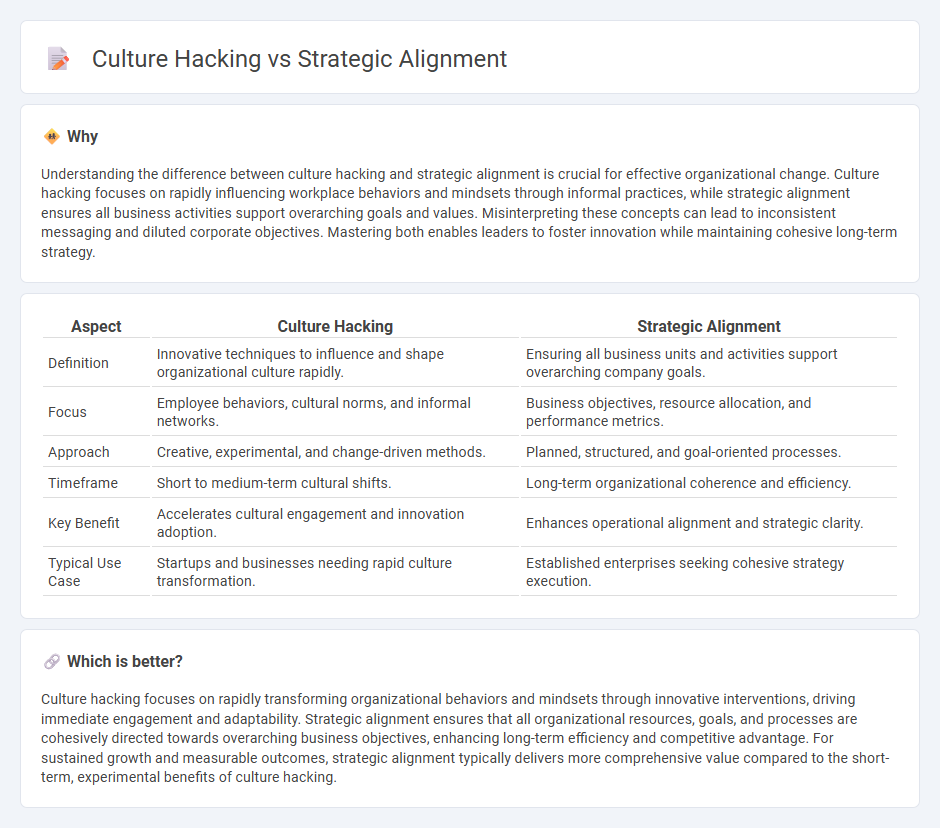 Culture Hacking vs Strategic Alignment

Why

Understanding the difference between culture hacking and strategic alignment is crucial for effective organizational change. Culture hacking focuses on rapidly influencing workplace behaviors and mindsets through informal practices, while strategic alignment ensures all business activities support overarching goals and values. Misinterpreting these concepts can lead to inconsistent messaging and diluted corporate objectives. Mastering both enables leaders to foster innovation while maintaining cohesive long-term strategy.

| Aspect | Culture Hacking | Strategic Alignment |
|---|---|---|
| Definition | Innovative techniques to influence and shape organizational culture rapidly. | Ensuring all business units and activities support overarching company goals. |
| Focus | Employee behaviors, cultural norms, and informal networks. | Business objectives, resource allocation, and performance metrics. |
| Approach | Creative, experimental, and change-driven methods. | Planned, structured, and goal-oriented processes. |
| Timeframe | Short to medium-term cultural shifts. | Long-term organizational coherence and efficiency. |
| Key Benefit | Accelerates cultural engagement and innovation adoption. | Enhances operational alignment and strategic clarity. |
| Typical Use Case | Startups and businesses needing rapid culture transformation. | Established enterprises seeking cohesive strategy execution. |

Which is better?

Culture hacking focuses on rapidly transforming organizational behaviors and mindsets through innovative interventions, driving immediate engagement and adaptability. Strategic alignment ensures that all organizational resources, goals, and processes are cohesively directed towards overarching business objectives, enhancing long-term efficiency and competitive advantage. For sustained growth and measurable outcomes, strategic alignment typically delivers more comprehensive value compared to the short-term, experimental benefits of culture hacking.