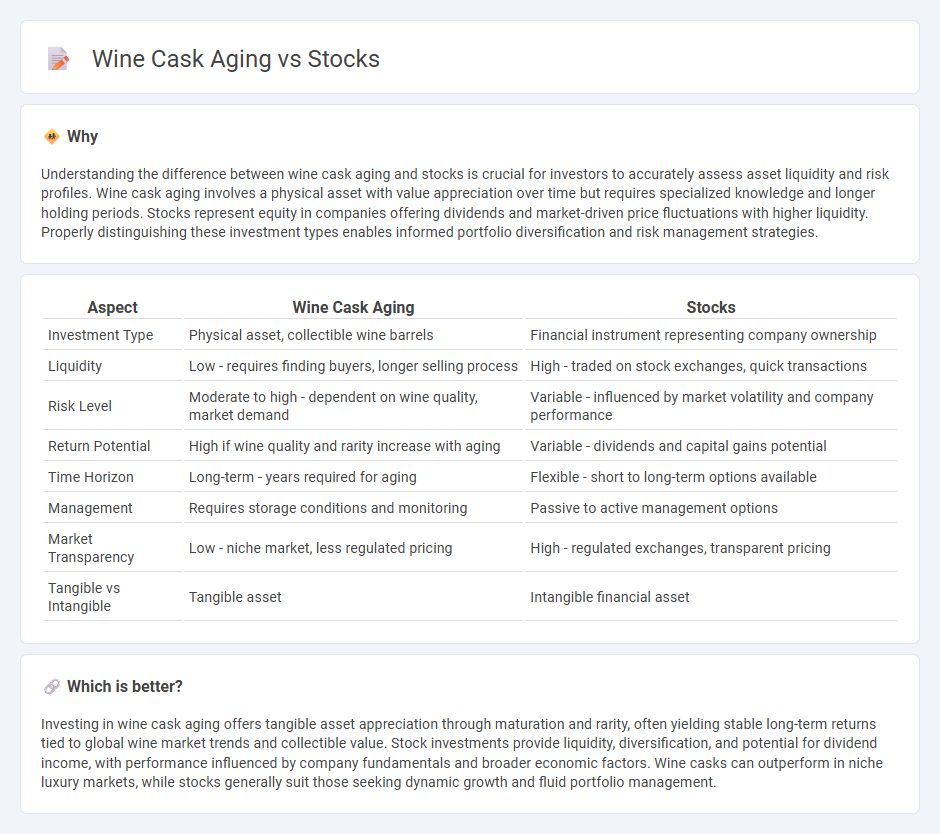 Wine Cask Aging vs Stocks

Why

Understanding the difference between wine cask aging and stocks is crucial for investors to accurately assess asset liquidity and risk profiles. Wine cask aging involves a physical asset with value appreciation over time but requires specialized knowledge and longer holding periods. Stocks represent equity in companies offering dividends and market-driven price fluctuations with higher liquidity. Properly distinguishing these investment types enables informed portfolio diversification and risk management strategies.

| Aspect | Wine Cask Aging | Stocks |
|---|---|---|
| Investment Type | Physical asset, collectible wine barrels | Financial instrument representing company ownership |
| Liquidity | Low - requires finding buyers, longer selling process | High - traded on stock exchanges, quick transactions |
| Risk Level | Moderate to high - dependent on wine quality, market demand | Variable - influenced by market volatility and company performance |
| Return Potential | High if wine quality and rarity increase with aging | Variable - dividends and capital gains potential |
| Time Horizon | Long-term - years required for aging | Flexible - short to long-term options available |
| Management | Requires storage conditions and monitoring | Passive to active management options |
| Market Transparency | Low - niche market, less regulated pricing | High - regulated exchanges, transparent pricing |
| Tangible vs Intangible | Tangible asset | Intangible financial asset |

Which is better?

Investing in wine cask aging offers tangible asset appreciation through maturation and rarity, often yielding stable long-term returns tied to global wine market trends and collectible value. Stock investments provide liquidity, diversification, and potential for dividend income, with performance influenced by company fundamentals and broader economic factors. Wine casks can outperform in niche luxury markets, while stocks generally suit those seeking dynamic growth and fluid portfolio management.