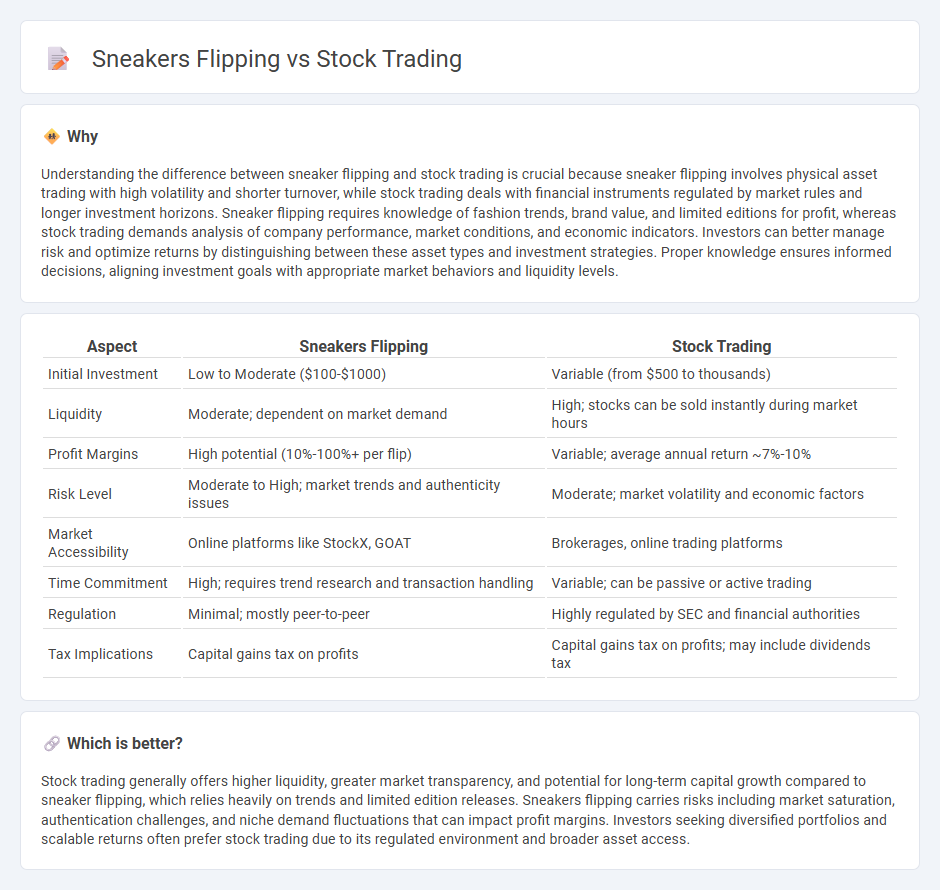 Sneakers Flipping vs Stock Trading

Why

Understanding the difference between sneaker flipping and stock trading is crucial because sneaker flipping involves physical asset trading with high volatility and shorter turnover, while stock trading deals with financial instruments regulated by market rules and longer investment horizons. Sneaker flipping requires knowledge of fashion trends, brand value, and limited editions for profit, whereas stock trading demands analysis of company performance, market conditions, and economic indicators. Investors can better manage risk and optimize returns by distinguishing between these asset types and investment strategies. Proper knowledge ensures informed decisions, aligning investment goals with appropriate market behaviors and liquidity levels.

| Aspect | Sneakers Flipping | Stock Trading |
|---|---|---|
| Initial Investment | Low to Moderate (\$100-\$1000) | Variable (from \$500 to thousands) |
| Liquidity | Moderate; dependent on market demand | High; stocks can be sold instantly during market hours |
| Profit Margins | High potential (10%-100%+ per flip) | Variable; average annual return ~7%-10% |
| Risk Level | Moderate to High; market trends and authenticity issues | Moderate; market volatility and economic factors |
| Market Accessibility | Online platforms like StockX, GOAT | Brokerages, online trading platforms |
| Time Commitment | High; requires trend research and transaction handling | Variable; can be passive or active trading |
| Regulation | Minimal; mostly peer-to-peer | Highly regulated by SEC and financial authorities |
| Tax Implications | Capital gains tax on profits | Capital gains tax on profits; may include dividends tax |

Which is better?

Stock trading generally offers higher liquidity, greater market transparency, and potential for long-term capital growth compared to sneaker flipping, which relies heavily on trends and limited edition releases. Sneakers flipping carries risks including market saturation, authentication challenges, and niche demand fluctuations that can impact profit margins. Investors seeking diversified portfolios and scalable returns often prefer stock trading due to its regulated environment and broader asset access.