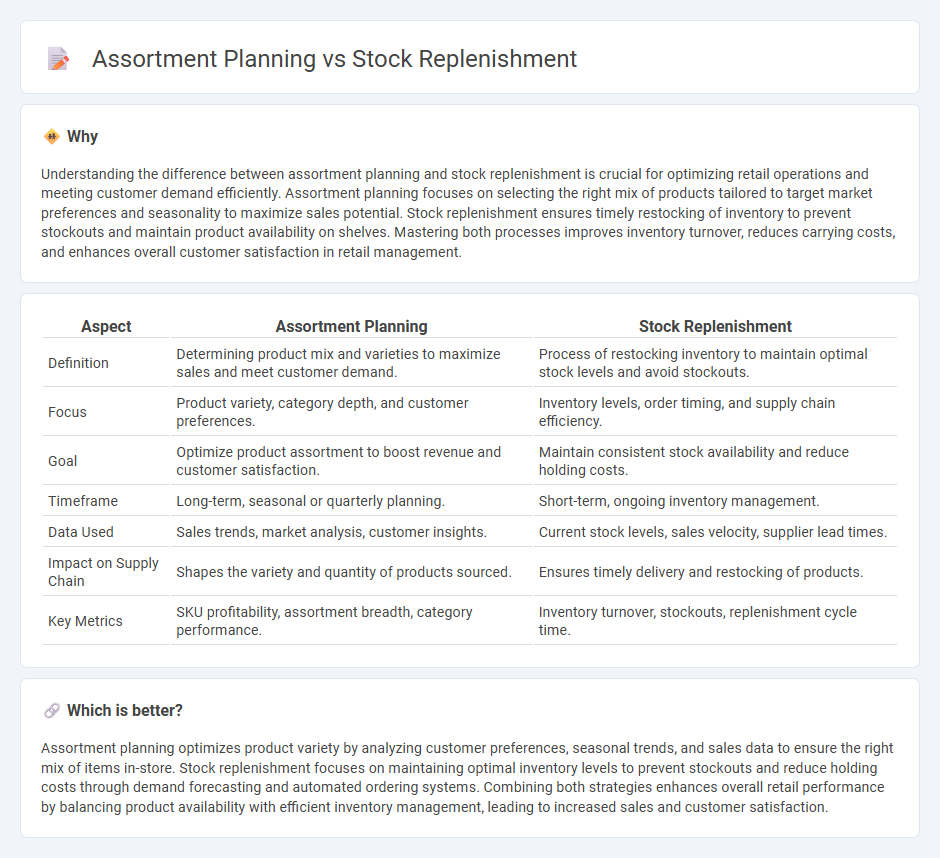 Assortment Planning vs Stock Replenishment

Why

Understanding the difference between assortment planning and stock replenishment is crucial for optimizing retail operations and meeting customer demand efficiently. Assortment planning focuses on selecting the right mix of products tailored to target market preferences and seasonality to maximize sales potential. Stock replenishment ensures timely restocking of inventory to prevent stockouts and maintain product availability on shelves. Mastering both processes improves inventory turnover, reduces carrying costs, and enhances overall customer satisfaction in retail management.

| Aspect | Assortment Planning | Stock Replenishment |
|---|---|---|
| Definition | Determining product mix and varieties to maximize sales and meet customer demand. | Process of restocking inventory to maintain optimal stock levels and avoid stockouts. |
| Focus | Product variety, category depth, and customer preferences. | Inventory levels, order timing, and supply chain efficiency. |
| Goal | Optimize product assortment to boost revenue and customer satisfaction. | Maintain consistent stock availability and reduce holding costs. |
| Timeframe | Long-term, seasonal or quarterly planning. | Short-term, ongoing inventory management. |
| Data Used | Sales trends, market analysis, customer insights. | Current stock levels, sales velocity, supplier lead times. |
| Impact on Supply Chain | Shapes the variety and quantity of products sourced. | Ensures timely delivery and restocking of products. |
| Key Metrics | SKU profitability, assortment breadth, category performance. | Inventory turnover, stockouts, replenishment cycle time. |

Which is better?

Assortment planning optimizes product variety by analyzing customer preferences, seasonal trends, and sales data to ensure the right mix of items in-store. Stock replenishment focuses on maintaining optimal inventory levels to prevent stockouts and reduce holding costs through demand forecasting and automated ordering systems. Combining both strategies enhances overall retail performance by balancing product availability with efficient inventory management, leading to increased sales and customer satisfaction.