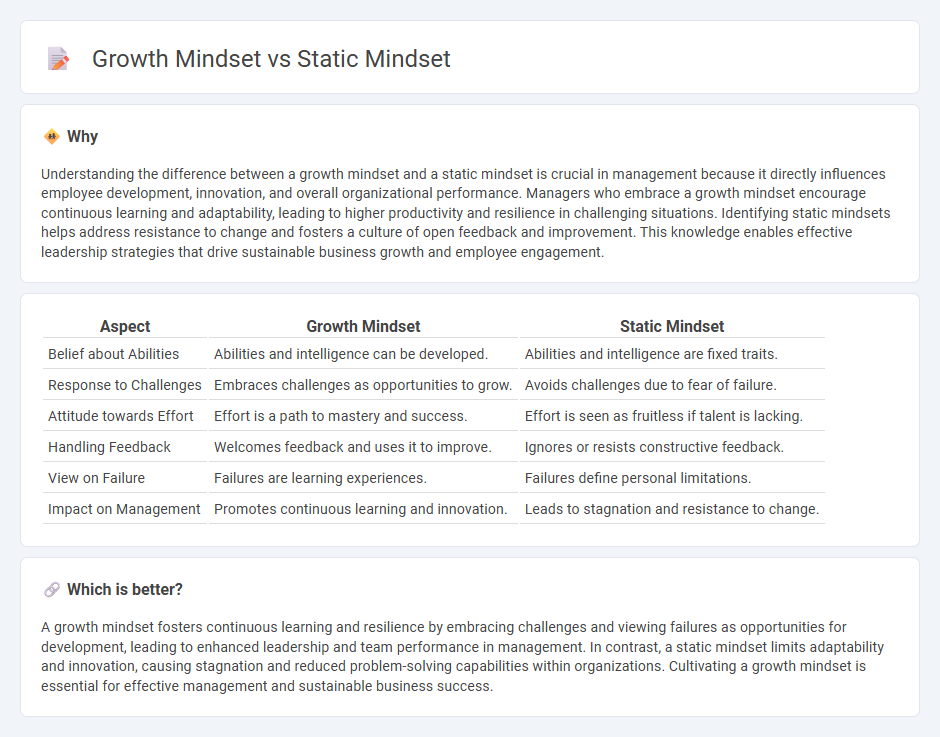 Growth Mindset vs Static Mindset

Why

Understanding the difference between a growth mindset and a static mindset is crucial in management because it directly influences employee development, innovation, and overall organizational performance. Managers who embrace a growth mindset encourage continuous learning and adaptability, leading to higher productivity and resilience in challenging situations. Identifying static mindsets helps address resistance to change and fosters a culture of open feedback and improvement. This knowledge enables effective leadership strategies that drive sustainable business growth and employee engagement.

| Aspect | Growth Mindset | Static Mindset |
|---|---|---|
| Belief about Abilities | Abilities and intelligence can be developed. | Abilities and intelligence are fixed traits. |
| Response to Challenges | Embraces challenges as opportunities to grow. | Avoids challenges due to fear of failure. |
| Attitude towards Effort | Effort is a path to mastery and success. | Effort is seen as fruitless if talent is lacking. |
| Handling Feedback | Welcomes feedback and uses it to improve. | Ignores or resists constructive feedback. |
| View on Failure | Failures are learning experiences. | Failures define personal limitations. |
| Impact on Management | Promotes continuous learning and innovation. | Leads to stagnation and resistance to change. |

Which is better?

A growth mindset fosters continuous learning and resilience by embracing challenges and viewing failures as opportunities for development, leading to enhanced leadership and team performance in management. In contrast, a static mindset limits adaptability and innovation, causing stagnation and reduced problem-solving capabilities within organizations. Cultivating a growth mindset is essential for effective management and sustainable business success.