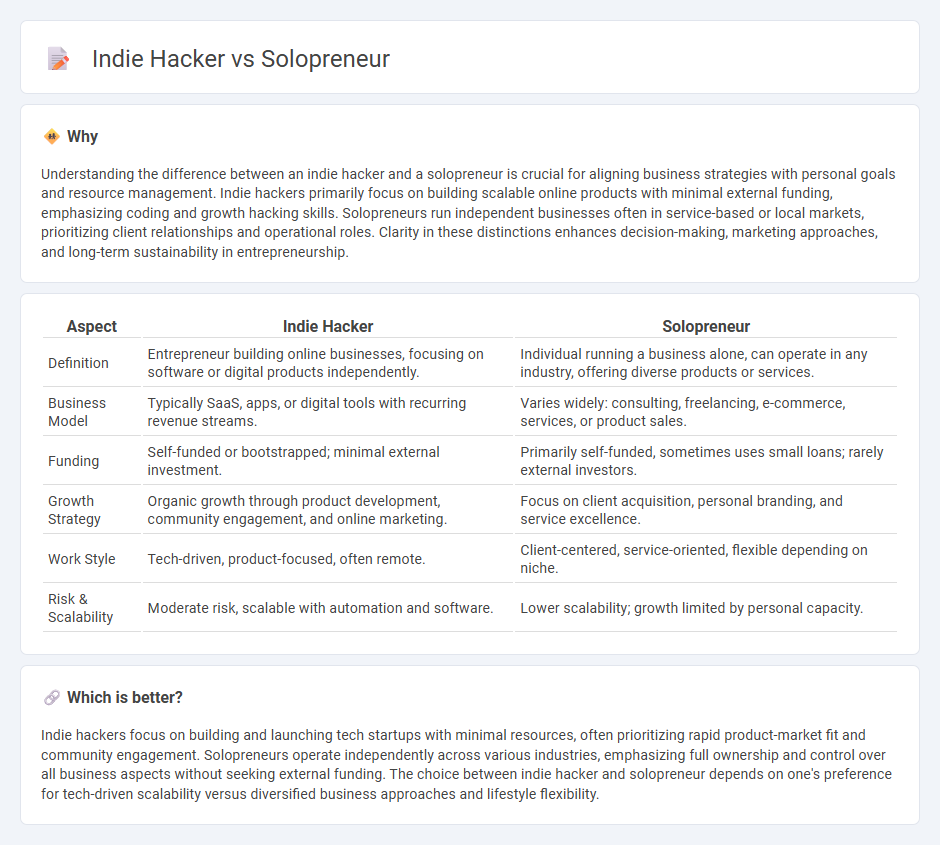 Indie Hacker vs Solopreneur

Why

Understanding the difference between an indie hacker and a solopreneur is crucial for aligning business strategies with personal goals and resource management. Indie hackers primarily focus on building scalable online products with minimal external funding, emphasizing coding and growth hacking skills. Solopreneurs run independent businesses often in service-based or local markets, prioritizing client relationships and operational roles. Clarity in these distinctions enhances decision-making, marketing approaches, and long-term sustainability in entrepreneurship.

| Aspect | Indie Hacker | Solopreneur |
|---|---|---|
| Definition | Entrepreneur building online businesses, focusing on software or digital products independently. | Individual running a business alone, can operate in any industry, offering diverse products or services. |
| Business Model | Typically SaaS, apps, or digital tools with recurring revenue streams. | Varies widely: consulting, freelancing, e-commerce, services, or product sales. |
| Funding | Self-funded or bootstrapped; minimal external investment. | Primarily self-funded, sometimes uses small loans; rarely external investors. |
| Growth Strategy | Organic growth through product development, community engagement, and online marketing. | Focus on client acquisition, personal branding, and service excellence. |
| Work Style | Tech-driven, product-focused, often remote. | Client-centered, service-oriented, flexible depending on niche. |
| Risk & Scalability | Moderate risk, scalable with automation and software. | Lower scalability; growth limited by personal capacity. |

Which is better?

Indie hackers focus on building and launching tech startups with minimal resources, often prioritizing rapid product-market fit and community engagement. Solopreneurs operate independently across various industries, emphasizing full ownership and control over all business aspects without seeking external funding. The choice between indie hacker and solopreneur depends on one's preference for tech-driven scalability versus diversified business approaches and lifestyle flexibility.