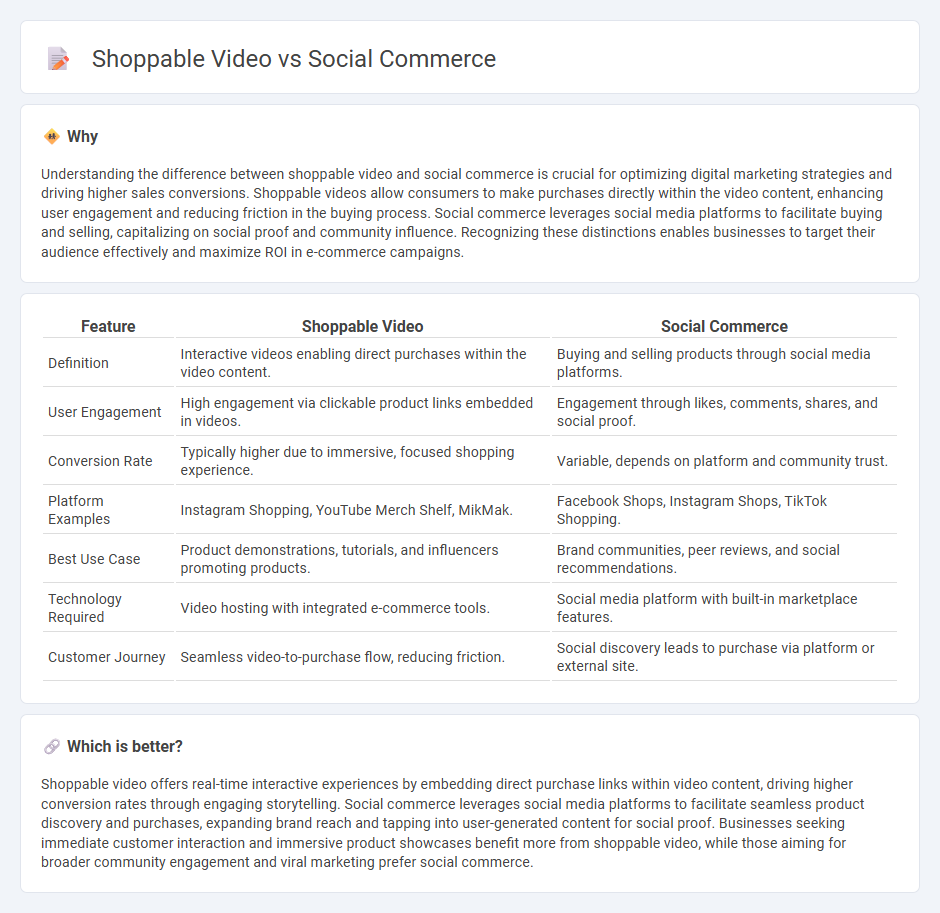 Shoppable Video vs Social Commerce

Why

Understanding the difference between shoppable video and social commerce is crucial for optimizing digital marketing strategies and driving higher sales conversions. Shoppable videos allow consumers to make purchases directly within the video content, enhancing user engagement and reducing friction in the buying process. Social commerce leverages social media platforms to facilitate buying and selling, capitalizing on social proof and community influence. Recognizing these distinctions enables businesses to target their audience effectively and maximize ROI in e-commerce campaigns.

| Feature | Shoppable Video | Social Commerce |
|---|---|---|
| Definition | Interactive videos enabling direct purchases within the video content. | Buying and selling products through social media platforms. |
| User Engagement | High engagement via clickable product links embedded in videos. | Engagement through likes, comments, shares, and social proof. |
| Conversion Rate | Typically higher due to immersive, focused shopping experience. | Variable, depends on platform and community trust. |
| Platform Examples | Instagram Shopping, YouTube Merch Shelf, MikMak. | Facebook Shops, Instagram Shops, TikTok Shopping. |
| Best Use Case | Product demonstrations, tutorials, and influencers promoting products. | Brand communities, peer reviews, and social recommendations. |
| Technology Required | Video hosting with integrated e-commerce tools. | Social media platform with built-in marketplace features. |
| Customer Journey | Seamless video-to-purchase flow, reducing friction. | Social discovery leads to purchase via platform or external site. |

Which is better?

Shoppable video offers real-time interactive experiences by embedding direct purchase links within video content, driving higher conversion rates through engaging storytelling. Social commerce leverages social media platforms to facilitate seamless product discovery and purchases, expanding brand reach and tapping into user-generated content for social proof. Businesses seeking immediate customer interaction and immersive product showcases benefit more from shoppable video, while those aiming for broader community engagement and viral marketing prefer social commerce.