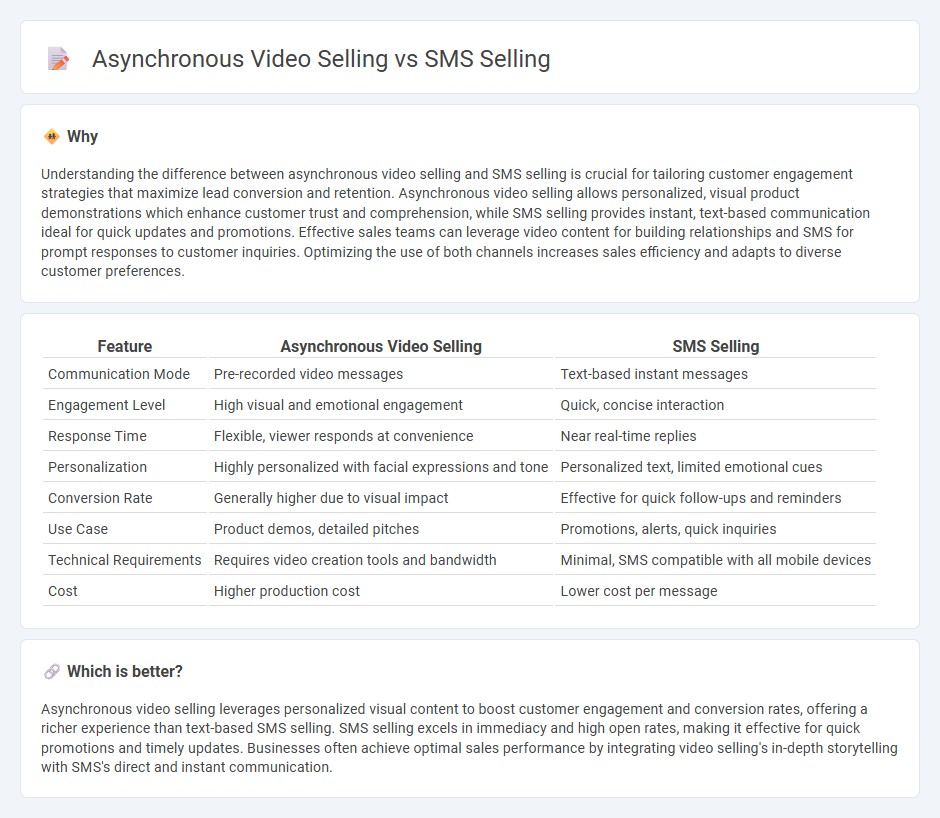 Asynchronous Video Selling vs SMS Selling

Why

Understanding the difference between asynchronous video selling and SMS selling is crucial for tailoring customer engagement strategies that maximize lead conversion and retention. Asynchronous video selling allows personalized, visual product demonstrations which enhance customer trust and comprehension, while SMS selling provides instant, text-based communication ideal for quick updates and promotions. Effective sales teams can leverage video content for building relationships and SMS for prompt responses to customer inquiries. Optimizing the use of both channels increases sales efficiency and adapts to diverse customer preferences.

| Feature | Asynchronous Video Selling | SMS Selling |
|---|---|---|
| Communication Mode | Pre-recorded video messages | Text-based instant messages |
| Engagement Level | High visual and emotional engagement | Quick, concise interaction |
| Response Time | Flexible, viewer responds at convenience | Near real-time replies |
| Personalization | Highly personalized with facial expressions and tone | Personalized text, limited emotional cues |
| Conversion Rate | Generally higher due to visual impact | Effective for quick follow-ups and reminders |
| Use Case | Product demos, detailed pitches | Promotions, alerts, quick inquiries |
| Technical Requirements | Requires video creation tools and bandwidth | Minimal, SMS compatible with all mobile devices |
| Cost | Higher production cost | Lower cost per message |

Which is better?

Asynchronous video selling leverages personalized visual content to boost customer engagement and conversion rates, offering a richer experience than text-based SMS selling. SMS selling excels in immediacy and high open rates, making it effective for quick promotions and timely updates. Businesses often achieve optimal sales performance by integrating video selling's in-depth storytelling with SMS's direct and instant communication.