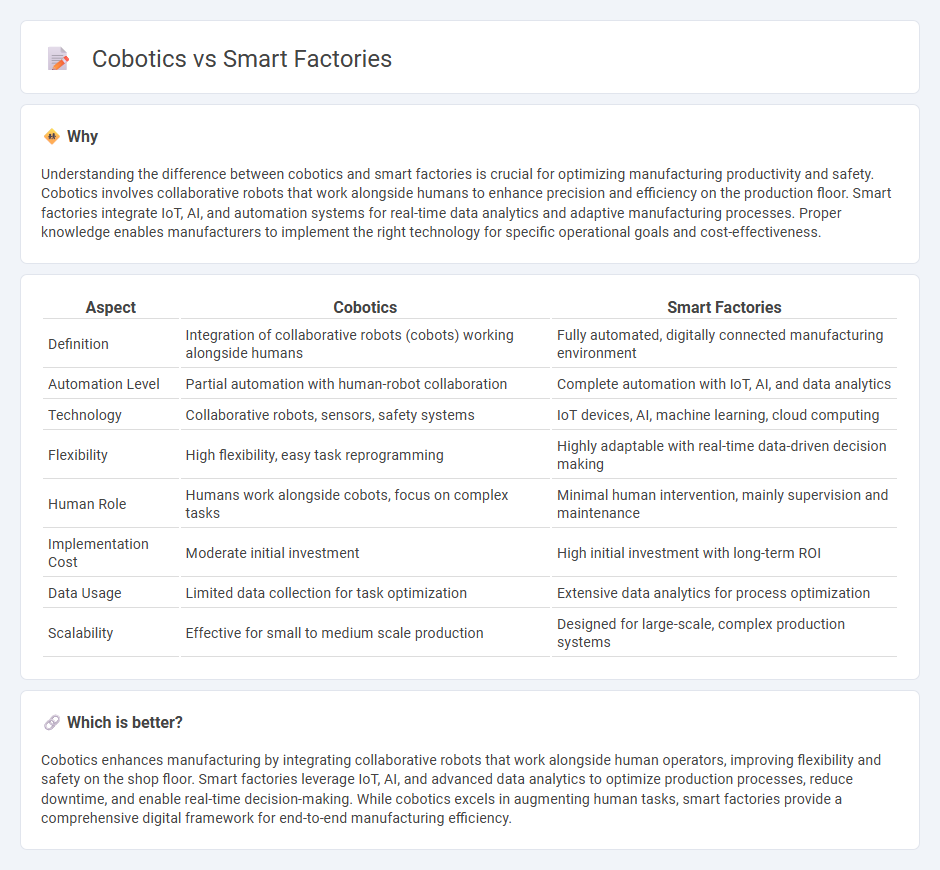 Cobotics vs Smart Factories

Why

Understanding the difference between cobotics and smart factories is crucial for optimizing manufacturing productivity and safety. Cobotics involves collaborative robots that work alongside humans to enhance precision and efficiency on the production floor. Smart factories integrate IoT, AI, and automation systems for real-time data analytics and adaptive manufacturing processes. Proper knowledge enables manufacturers to implement the right technology for specific operational goals and cost-effectiveness.

| Aspect | Cobotics | Smart Factories |
|---|---|---|
| Definition | Integration of collaborative robots (cobots) working alongside humans | Fully automated, digitally connected manufacturing environment |
| Automation Level | Partial automation with human-robot collaboration | Complete automation with IoT, AI, and data analytics |
| Technology | Collaborative robots, sensors, safety systems | IoT devices, AI, machine learning, cloud computing |
| Flexibility | High flexibility, easy task reprogramming | Highly adaptable with real-time data-driven decision making |
| Human Role | Humans work alongside cobots, focus on complex tasks | Minimal human intervention, mainly supervision and maintenance |
| Implementation Cost | Moderate initial investment | High initial investment with long-term ROI |
| Data Usage | Limited data collection for task optimization | Extensive data analytics for process optimization |
| Scalability | Effective for small to medium scale production | Designed for large-scale, complex production systems |

Which is better?

Cobotics enhances manufacturing by integrating collaborative robots that work alongside human operators, improving flexibility and safety on the shop floor. Smart factories leverage IoT, AI, and advanced data analytics to optimize production processes, reduce downtime, and enable real-time decision-making. While cobotics excels in augmenting human tasks, smart factories provide a comprehensive digital framework for end-to-end manufacturing efficiency.