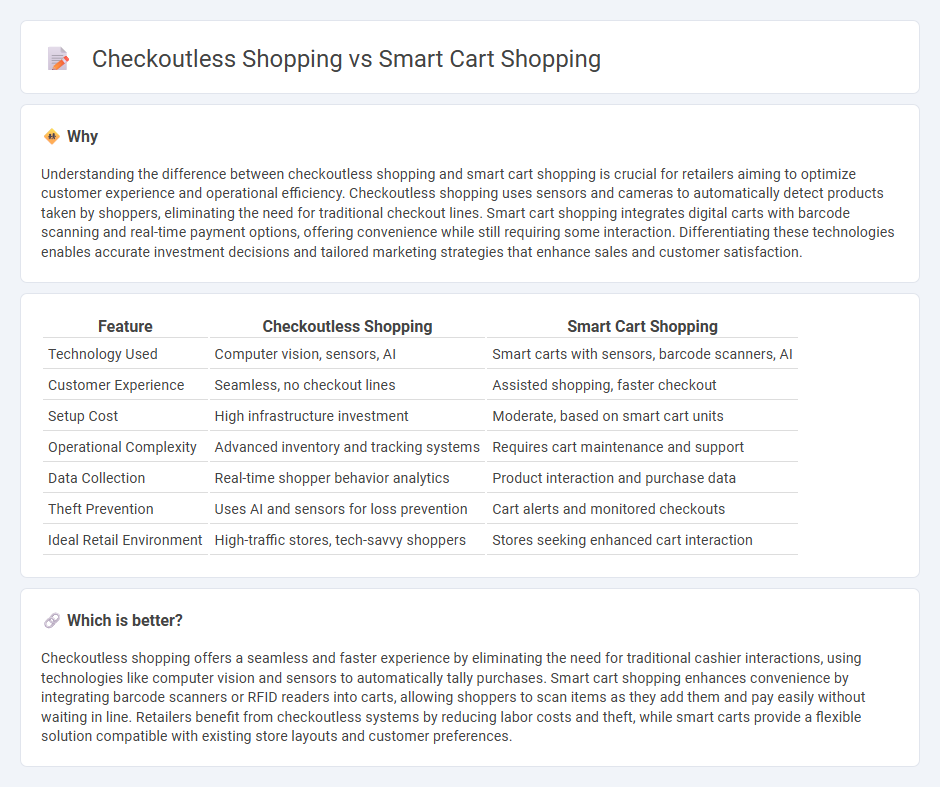 Checkoutless Shopping vs Smart Cart Shopping

Why

Understanding the difference between checkoutless shopping and smart cart shopping is crucial for retailers aiming to optimize customer experience and operational efficiency. Checkoutless shopping uses sensors and cameras to automatically detect products taken by shoppers, eliminating the need for traditional checkout lines. Smart cart shopping integrates digital carts with barcode scanning and real-time payment options, offering convenience while still requiring some interaction. Differentiating these technologies enables accurate investment decisions and tailored marketing strategies that enhance sales and customer satisfaction.

| Feature | Checkoutless Shopping | Smart Cart Shopping |
|---|---|---|
| Technology Used | Computer vision, sensors, AI | Smart carts with sensors, barcode scanners, AI |
| Customer Experience | Seamless, no checkout lines | Assisted shopping, faster checkout |
| Setup Cost | High infrastructure investment | Moderate, based on smart cart units |
| Operational Complexity | Advanced inventory and tracking systems | Requires cart maintenance and support |
| Data Collection | Real-time shopper behavior analytics | Product interaction and purchase data |
| Theft Prevention | Uses AI and sensors for loss prevention | Cart alerts and monitored checkouts |
| Ideal Retail Environment | High-traffic stores, tech-savvy shoppers | Stores seeking enhanced cart interaction |

Which is better?

Checkoutless shopping offers a seamless and faster experience by eliminating the need for traditional cashier interactions, using technologies like computer vision and sensors to automatically tally purchases. Smart cart shopping enhances convenience by integrating barcode scanners or RFID readers into carts, allowing shoppers to scan items as they add them and pay easily without waiting in line. Retailers benefit from checkoutless systems by reducing labor costs and theft, while smart carts provide a flexible solution compatible with existing store layouts and customer preferences.