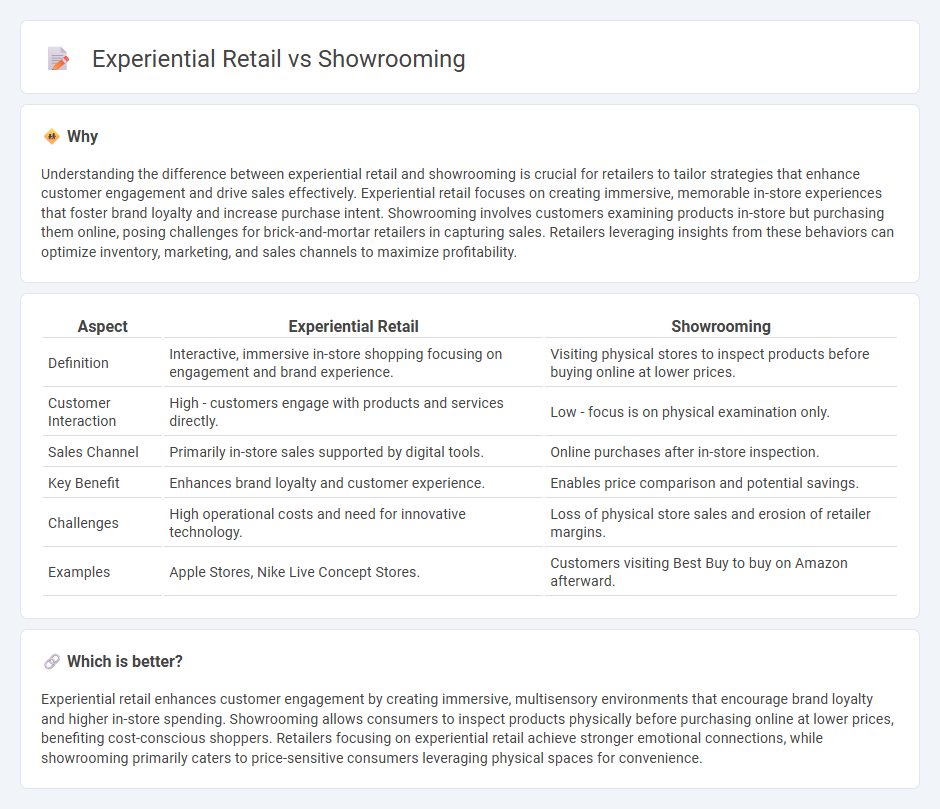 Experiential Retail vs Showrooming

Why

Understanding the difference between experiential retail and showrooming is crucial for retailers to tailor strategies that enhance customer engagement and drive sales effectively. Experiential retail focuses on creating immersive, memorable in-store experiences that foster brand loyalty and increase purchase intent. Showrooming involves customers examining products in-store but purchasing them online, posing challenges for brick-and-mortar retailers in capturing sales. Retailers leveraging insights from these behaviors can optimize inventory, marketing, and sales channels to maximize profitability.

| Aspect | Experiential Retail | Showrooming |
|---|---|---|
| Definition | Interactive, immersive in-store shopping focusing on engagement and brand experience. | Visiting physical stores to inspect products before buying online at lower prices. |
| Customer Interaction | High - customers engage with products and services directly. | Low - focus is on physical examination only. |
| Sales Channel | Primarily in-store sales supported by digital tools. | Online purchases after in-store inspection. |
| Key Benefit | Enhances brand loyalty and customer experience. | Enables price comparison and potential savings. |
| Challenges | High operational costs and need for innovative technology. | Loss of physical store sales and erosion of retailer margins. |
| Examples | Apple Stores, Nike Live Concept Stores. | Customers visiting Best Buy to buy on Amazon afterward. |

Which is better?

Experiential retail enhances customer engagement by creating immersive, multisensory environments that encourage brand loyalty and higher in-store spending. Showrooming allows consumers to inspect products physically before purchasing online at lower prices, benefiting cost-conscious shoppers. Retailers focusing on experiential retail achieve stronger emotional connections, while showrooming primarily caters to price-sensitive consumers leveraging physical spaces for convenience.