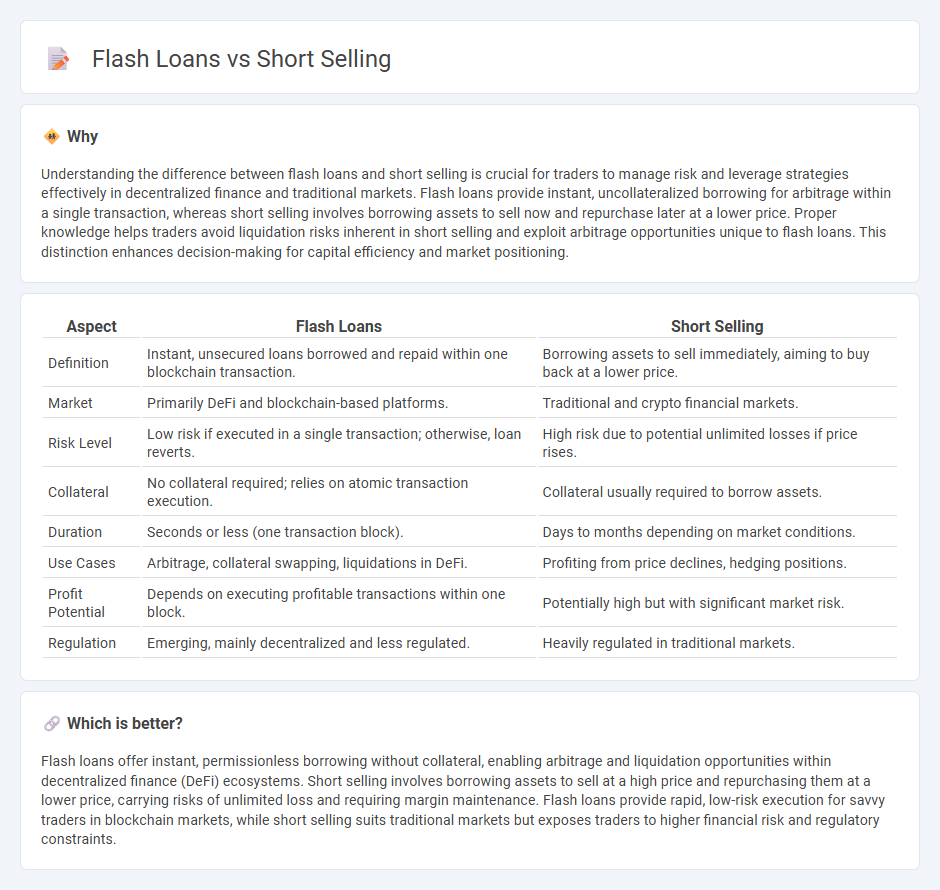 Flash Loans vs Short Selling

Why

Understanding the difference between flash loans and short selling is crucial for traders to manage risk and leverage strategies effectively in decentralized finance and traditional markets. Flash loans provide instant, uncollateralized borrowing for arbitrage within a single transaction, whereas short selling involves borrowing assets to sell now and repurchase later at a lower price. Proper knowledge helps traders avoid liquidation risks inherent in short selling and exploit arbitrage opportunities unique to flash loans. This distinction enhances decision-making for capital efficiency and market positioning.

| Aspect | Flash Loans | Short Selling |
|---|---|---|
| Definition | Instant, unsecured loans borrowed and repaid within one blockchain transaction. | Borrowing assets to sell immediately, aiming to buy back at a lower price. |
| Market | Primarily DeFi and blockchain-based platforms. | Traditional and crypto financial markets. |
| Risk Level | Low risk if executed in a single transaction; otherwise, loan reverts. | High risk due to potential unlimited losses if price rises. |
| Collateral | No collateral required; relies on atomic transaction execution. | Collateral usually required to borrow assets. |
| Duration | Seconds or less (one transaction block). | Days to months depending on market conditions. |
| Use Cases | Arbitrage, collateral swapping, liquidations in DeFi. | Profiting from price declines, hedging positions. |
| Profit Potential | Depends on executing profitable transactions within one block. | Potentially high but with significant market risk. |
| Regulation | Emerging, mainly decentralized and less regulated. | Heavily regulated in traditional markets. |

Which is better?

Flash loans offer instant, permissionless borrowing without collateral, enabling arbitrage and liquidation opportunities within decentralized finance (DeFi) ecosystems. Short selling involves borrowing assets to sell at a high price and repurchasing them at a lower price, carrying risks of unlimited loss and requiring margin maintenance. Flash loans provide rapid, low-risk execution for savvy traders in blockchain markets, while short selling suits traditional markets but exposes traders to higher financial risk and regulatory constraints.