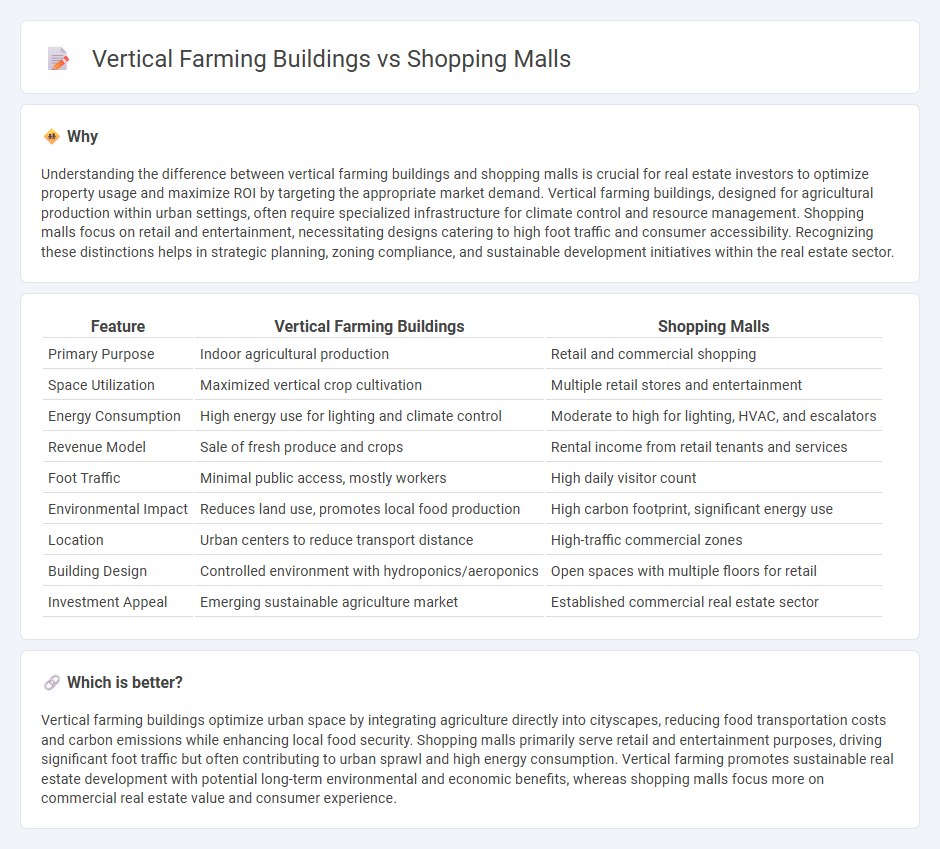 Vertical Farming Buildings vs Shopping Malls

Why

Understanding the difference between vertical farming buildings and shopping malls is crucial for real estate investors to optimize property usage and maximize ROI by targeting the appropriate market demand. Vertical farming buildings, designed for agricultural production within urban settings, often require specialized infrastructure for climate control and resource management. Shopping malls focus on retail and entertainment, necessitating designs catering to high foot traffic and consumer accessibility. Recognizing these distinctions helps in strategic planning, zoning compliance, and sustainable development initiatives within the real estate sector.

| Feature | Vertical Farming Buildings | Shopping Malls |
|---|---|---|
| Primary Purpose | Indoor agricultural production | Retail and commercial shopping |
| Space Utilization | Maximized vertical crop cultivation | Multiple retail stores and entertainment |
| Energy Consumption | High energy use for lighting and climate control | Moderate to high for lighting, HVAC, and escalators |
| Revenue Model | Sale of fresh produce and crops | Rental income from retail tenants and services |
| Foot Traffic | Minimal public access, mostly workers | High daily visitor count |
| Environmental Impact | Reduces land use, promotes local food production | High carbon footprint, significant energy use |
| Location | Urban centers to reduce transport distance | High-traffic commercial zones |
| Building Design | Controlled environment with hydroponics/aeroponics | Open spaces with multiple floors for retail |
| Investment Appeal | Emerging sustainable agriculture market | Established commercial real estate sector |

Which is better?

Vertical farming buildings optimize urban space by integrating agriculture directly into cityscapes, reducing food transportation costs and carbon emissions while enhancing local food security. Shopping malls primarily serve retail and entertainment purposes, driving significant foot traffic but often contributing to urban sprawl and high energy consumption. Vertical farming promotes sustainable real estate development with potential long-term environmental and economic benefits, whereas shopping malls focus more on commercial real estate value and consumer experience.