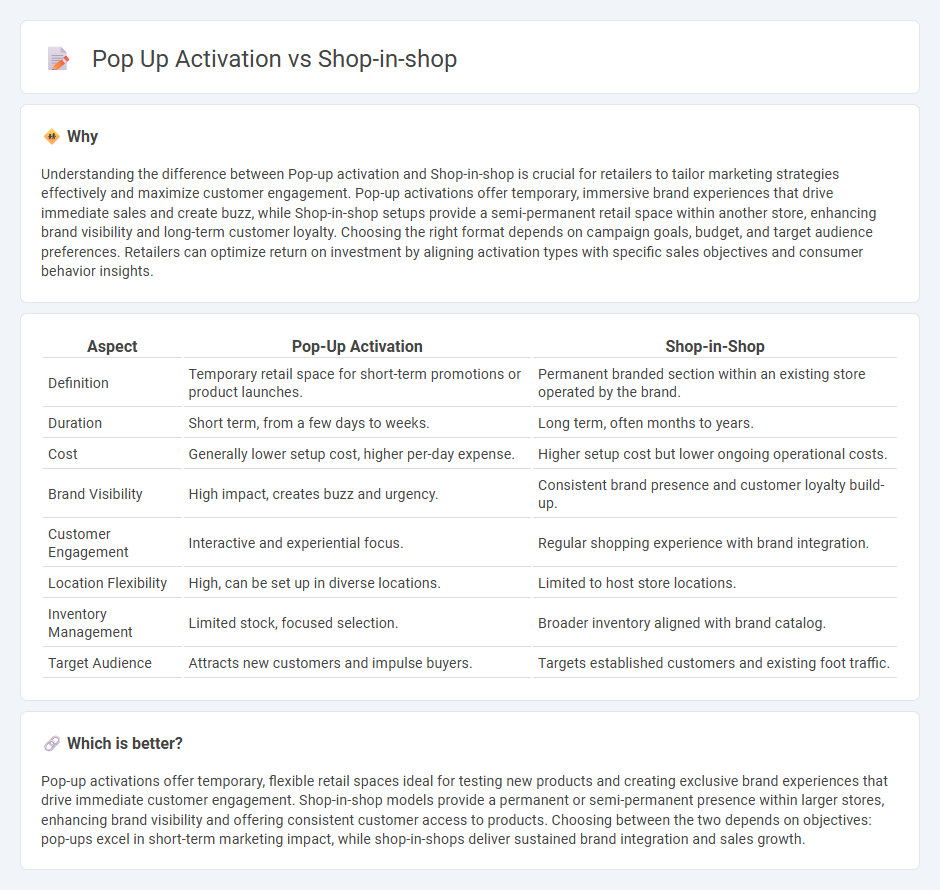 Pop Up Activation vs Shop-in-shop

Why

Understanding the difference between Pop-up activation and Shop-in-shop is crucial for retailers to tailor marketing strategies effectively and maximize customer engagement. Pop-up activations offer temporary, immersive brand experiences that drive immediate sales and create buzz, while Shop-in-shop setups provide a semi-permanent retail space within another store, enhancing brand visibility and long-term customer loyalty. Choosing the right format depends on campaign goals, budget, and target audience preferences. Retailers can optimize return on investment by aligning activation types with specific sales objectives and consumer behavior insights.

| Aspect | Pop-Up Activation | Shop-in-Shop |
|---|---|---|
| Definition | Temporary retail space for short-term promotions or product launches. | Permanent branded section within an existing store operated by the brand. |
| Duration | Short term, from a few days to weeks. | Long term, often months to years. |
| Cost | Generally lower setup cost, higher per-day expense. | Higher setup cost but lower ongoing operational costs. |
| Brand Visibility | High impact, creates buzz and urgency. | Consistent brand presence and customer loyalty build-up. |
| Customer Engagement | Interactive and experiential focus. | Regular shopping experience with brand integration. |
| Location Flexibility | High, can be set up in diverse locations. | Limited to host store locations. |
| Inventory Management | Limited stock, focused selection. | Broader inventory aligned with brand catalog. |
| Target Audience | Attracts new customers and impulse buyers. | Targets established customers and existing foot traffic. |

Which is better?

Pop-up activations offer temporary, flexible retail spaces ideal for testing new products and creating exclusive brand experiences that drive immediate customer engagement. Shop-in-shop models provide a permanent or semi-permanent presence within larger stores, enhancing brand visibility and offering consistent customer access to products. Choosing between the two depends on objectives: pop-ups excel in short-term marketing impact, while shop-in-shops deliver sustained brand integration and sales growth.