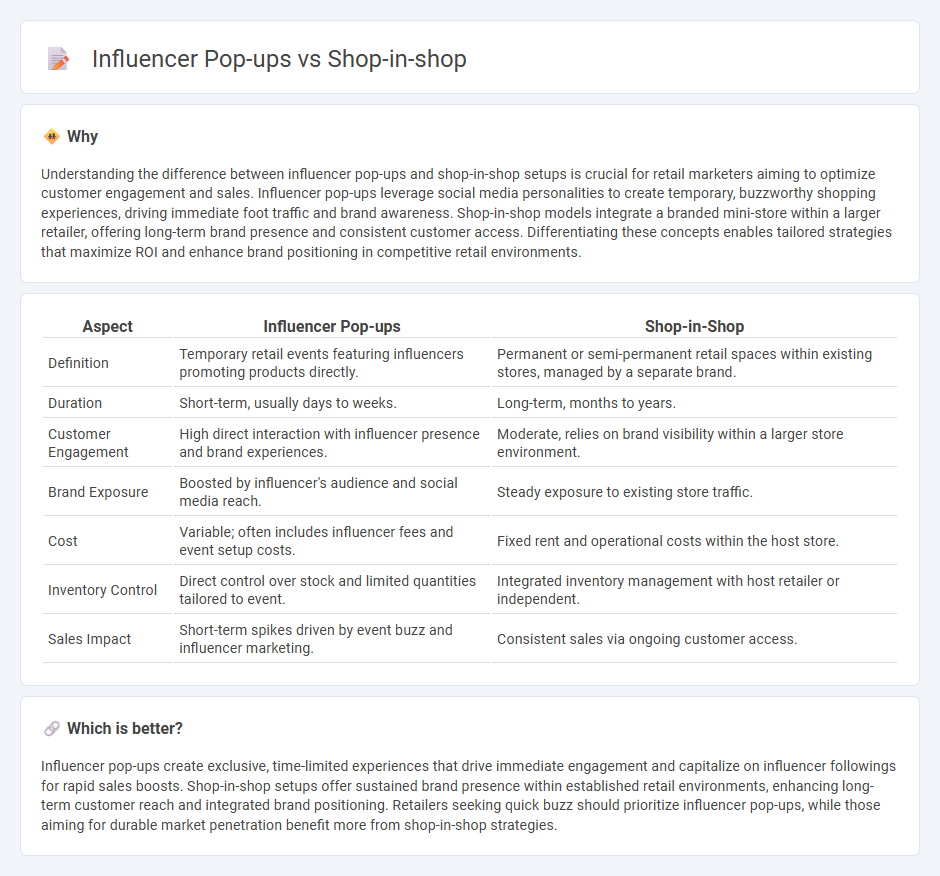 Influencer Pop-ups vs Shop-in-shop

Why

Understanding the difference between influencer pop-ups and shop-in-shop setups is crucial for retail marketers aiming to optimize customer engagement and sales. Influencer pop-ups leverage social media personalities to create temporary, buzzworthy shopping experiences, driving immediate foot traffic and brand awareness. Shop-in-shop models integrate a branded mini-store within a larger retailer, offering long-term brand presence and consistent customer access. Differentiating these concepts enables tailored strategies that maximize ROI and enhance brand positioning in competitive retail environments.

| Aspect | Influencer Pop-ups | Shop-in-Shop |
|---|---|---|
| Definition | Temporary retail events featuring influencers promoting products directly. | Permanent or semi-permanent retail spaces within existing stores, managed by a separate brand. |
| Duration | Short-term, usually days to weeks. | Long-term, months to years. |
| Customer Engagement | High direct interaction with influencer presence and brand experiences. | Moderate, relies on brand visibility within a larger store environment. |
| Brand Exposure | Boosted by influencer's audience and social media reach. | Steady exposure to existing store traffic. |
| Cost | Variable; often includes influencer fees and event setup costs. | Fixed rent and operational costs within the host store. |
| Inventory Control | Direct control over stock and limited quantities tailored to event. | Integrated inventory management with host retailer or independent. |
| Sales Impact | Short-term spikes driven by event buzz and influencer marketing. | Consistent sales via ongoing customer access. |

Which is better?

Influencer pop-ups create exclusive, time-limited experiences that drive immediate engagement and capitalize on influencer followings for rapid sales boosts. Shop-in-shop setups offer sustained brand presence within established retail environments, enhancing long-term customer reach and integrated brand positioning. Retailers seeking quick buzz should prioritize influencer pop-ups, while those aiming for durable market penetration benefit more from shop-in-shop strategies.