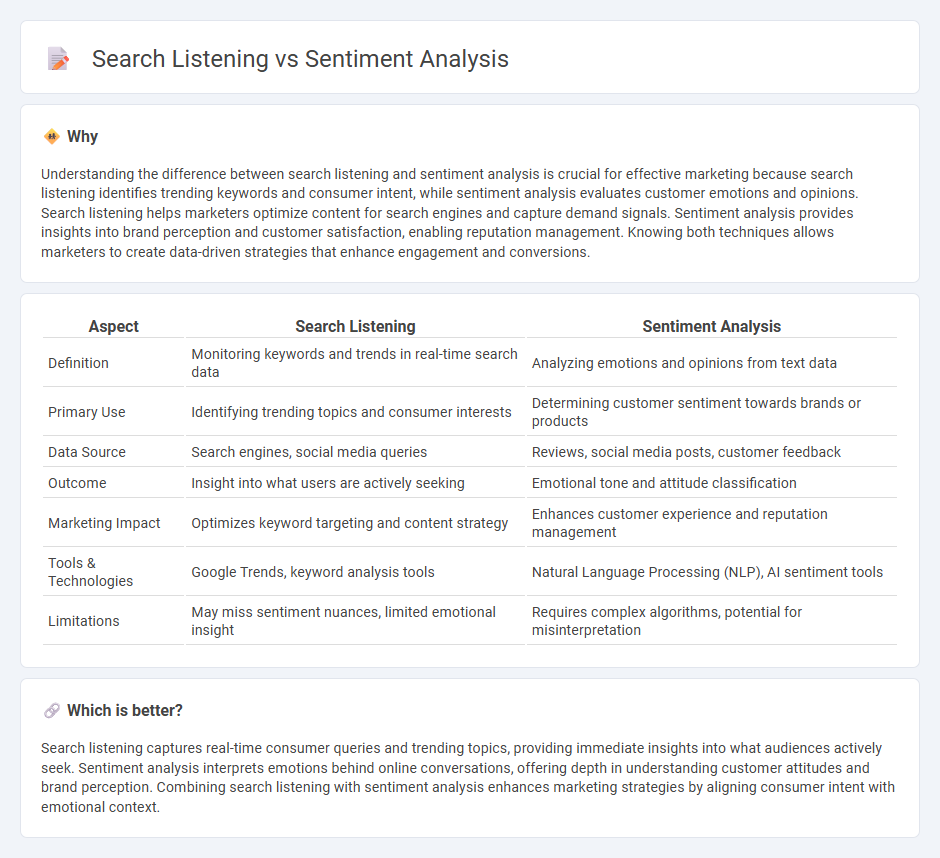 Search Listening vs Sentiment Analysis

Why

Understanding the difference between search listening and sentiment analysis is crucial for effective marketing because search listening identifies trending keywords and consumer intent, while sentiment analysis evaluates customer emotions and opinions. Search listening helps marketers optimize content for search engines and capture demand signals. Sentiment analysis provides insights into brand perception and customer satisfaction, enabling reputation management. Knowing both techniques allows marketers to create data-driven strategies that enhance engagement and conversions.

| Aspect | Search Listening | Sentiment Analysis |
|---|---|---|
| Definition | Monitoring keywords and trends in real-time search data | Analyzing emotions and opinions from text data |
| Primary Use | Identifying trending topics and consumer interests | Determining customer sentiment towards brands or products |
| Data Source | Search engines, social media queries | Reviews, social media posts, customer feedback |
| Outcome | Insight into what users are actively seeking | Emotional tone and attitude classification |
| Marketing Impact | Optimizes keyword targeting and content strategy | Enhances customer experience and reputation management |
| Tools & Technologies | Google Trends, keyword analysis tools | Natural Language Processing (NLP), AI sentiment tools |
| Limitations | May miss sentiment nuances, limited emotional insight | Requires complex algorithms, potential for misinterpretation |

Which is better?

Search listening captures real-time consumer queries and trending topics, providing immediate insights into what audiences actively seek. Sentiment analysis interprets emotions behind online conversations, offering depth in understanding customer attitudes and brand perception. Combining search listening with sentiment analysis enhances marketing strategies by aligning consumer intent with emotional context.