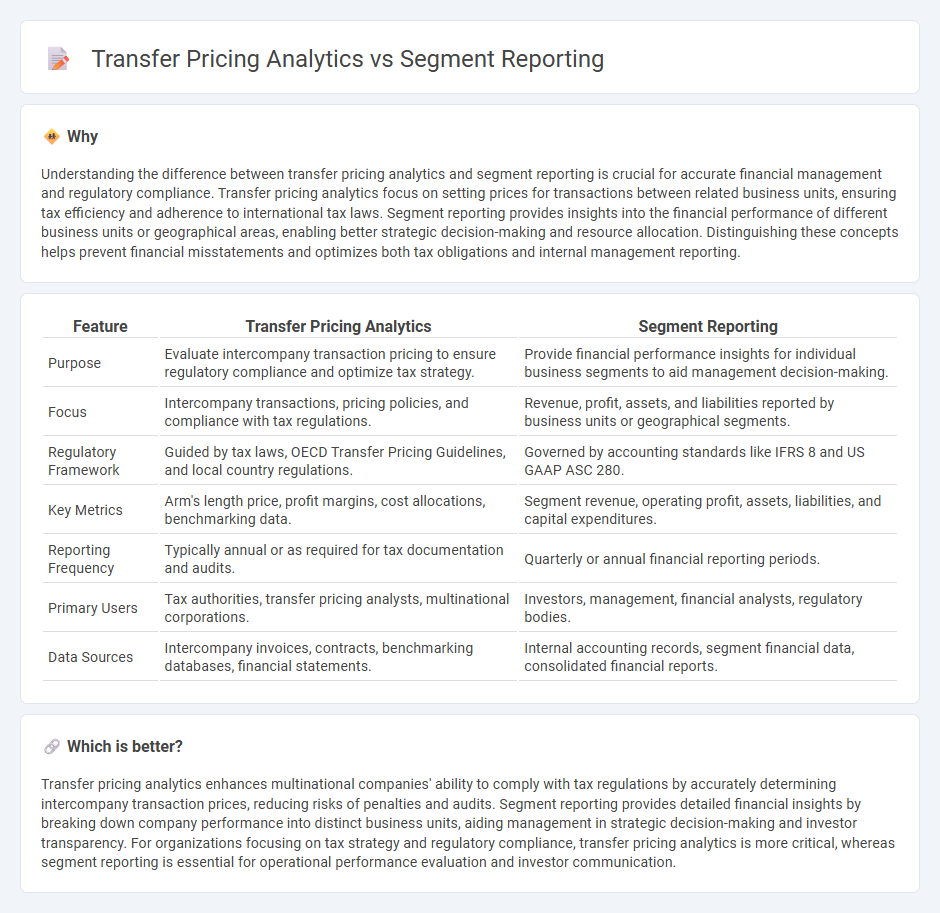 Transfer Pricing Analytics vs Segment Reporting

Why

Understanding the difference between transfer pricing analytics and segment reporting is crucial for accurate financial management and regulatory compliance. Transfer pricing analytics focus on setting prices for transactions between related business units, ensuring tax efficiency and adherence to international tax laws. Segment reporting provides insights into the financial performance of different business units or geographical areas, enabling better strategic decision-making and resource allocation. Distinguishing these concepts helps prevent financial misstatements and optimizes both tax obligations and internal management reporting.

| Feature | Transfer Pricing Analytics | Segment Reporting |
|---|---|---|
| Purpose | Evaluate intercompany transaction pricing to ensure regulatory compliance and optimize tax strategy. | Provide financial performance insights for individual business segments to aid management decision-making. |
| Focus | Intercompany transactions, pricing policies, and compliance with tax regulations. | Revenue, profit, assets, and liabilities reported by business units or geographical segments. |
| Regulatory Framework | Guided by tax laws, OECD Transfer Pricing Guidelines, and local country regulations. | Governed by accounting standards like IFRS 8 and US GAAP ASC 280. |
| Key Metrics | Arm's length price, profit margins, cost allocations, benchmarking data. | Segment revenue, operating profit, assets, liabilities, and capital expenditures. |
| Reporting Frequency | Typically annual or as required for tax documentation and audits. | Quarterly or annual financial reporting periods. |
| Primary Users | Tax authorities, transfer pricing analysts, multinational corporations. | Investors, management, financial analysts, regulatory bodies. |
| Data Sources | Intercompany invoices, contracts, benchmarking databases, financial statements. | Internal accounting records, segment financial data, consolidated financial reports. |

Which is better?

Transfer pricing analytics enhances multinational companies' ability to comply with tax regulations by accurately determining intercompany transaction prices, reducing risks of penalties and audits. Segment reporting provides detailed financial insights by breaking down company performance into distinct business units, aiding management in strategic decision-making and investor transparency. For organizations focusing on tax strategy and regulatory compliance, transfer pricing analytics is more critical, whereas segment reporting is essential for operational performance evaluation and investor communication.