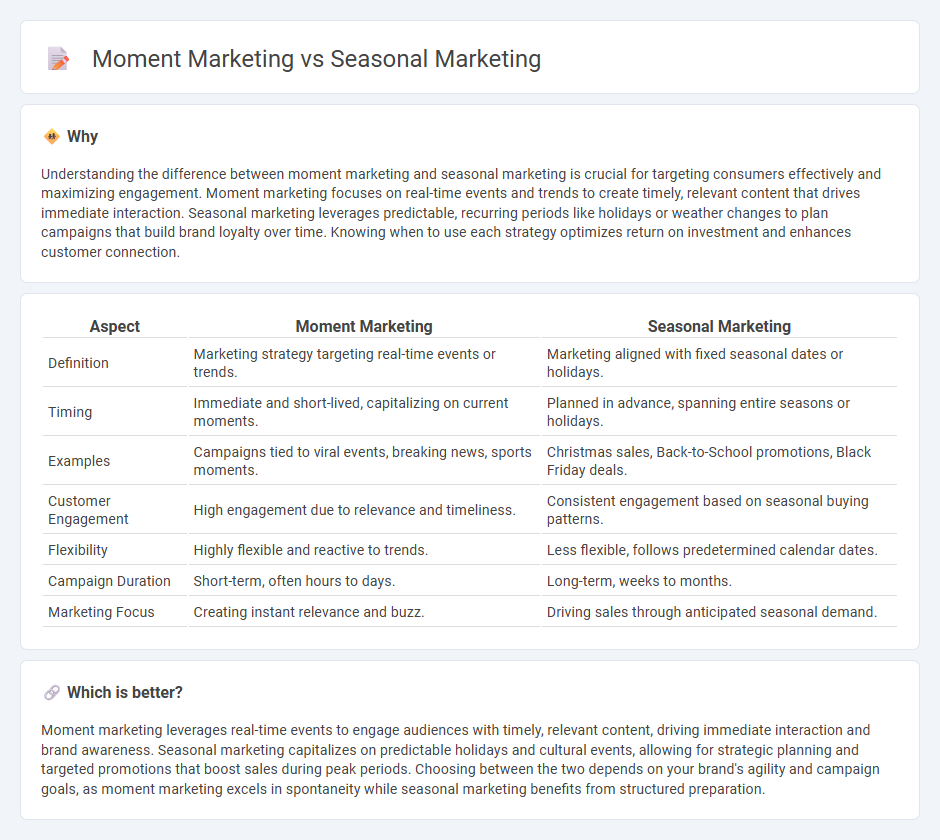 Moment Marketing vs Seasonal Marketing

Why

Understanding the difference between moment marketing and seasonal marketing is crucial for targeting consumers effectively and maximizing engagement. Moment marketing focuses on real-time events and trends to create timely, relevant content that drives immediate interaction. Seasonal marketing leverages predictable, recurring periods like holidays or weather changes to plan campaigns that build brand loyalty over time. Knowing when to use each strategy optimizes return on investment and enhances customer connection.

| Aspect | Moment Marketing | Seasonal Marketing |
|---|---|---|
| Definition | Marketing strategy targeting real-time events or trends. | Marketing aligned with fixed seasonal dates or holidays. |
| Timing | Immediate and short-lived, capitalizing on current moments. | Planned in advance, spanning entire seasons or holidays. |
| Examples | Campaigns tied to viral events, breaking news, sports moments. | Christmas sales, Back-to-School promotions, Black Friday deals. |
| Customer Engagement | High engagement due to relevance and timeliness. | Consistent engagement based on seasonal buying patterns. |
| Flexibility | Highly flexible and reactive to trends. | Less flexible, follows predetermined calendar dates. |
| Campaign Duration | Short-term, often hours to days. | Long-term, weeks to months. |
| Marketing Focus | Creating instant relevance and buzz. | Driving sales through anticipated seasonal demand. |

Which is better?

Moment marketing leverages real-time events to engage audiences with timely, relevant content, driving immediate interaction and brand awareness. Seasonal marketing capitalizes on predictable holidays and cultural events, allowing for strategic planning and targeted promotions that boost sales during peak periods. Choosing between the two depends on your brand's agility and campaign goals, as moment marketing excels in spontaneity while seasonal marketing benefits from structured preparation.