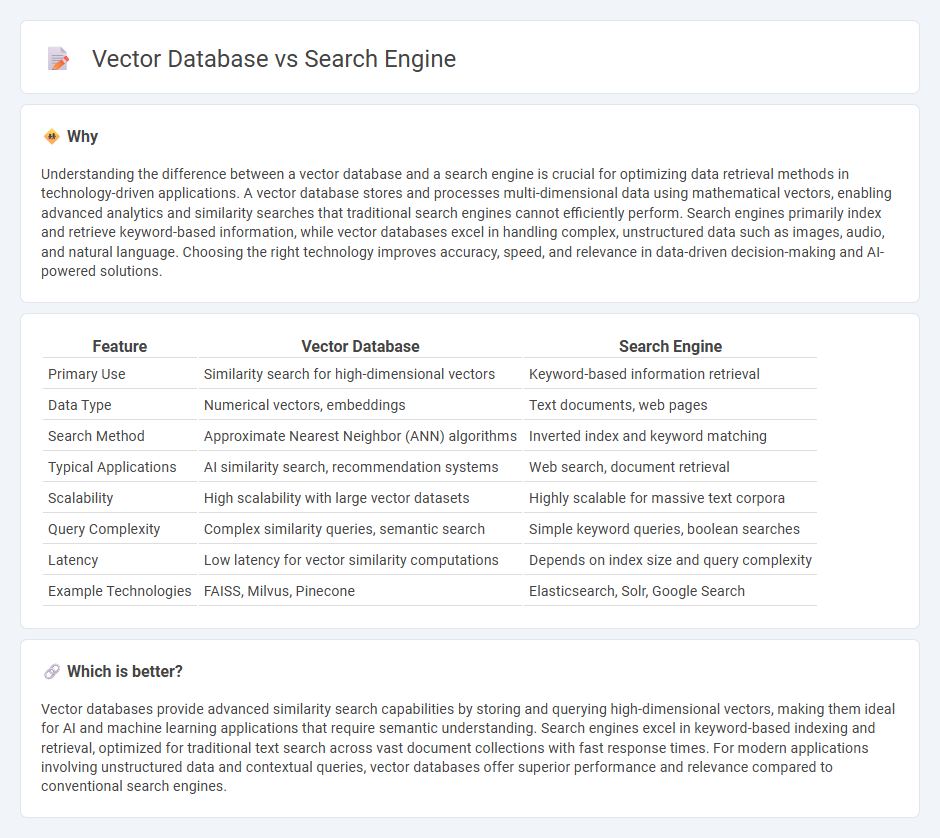 Vector Database vs Search Engine

Why

Understanding the difference between a vector database and a search engine is crucial for optimizing data retrieval methods in technology-driven applications. A vector database stores and processes multi-dimensional data using mathematical vectors, enabling advanced analytics and similarity searches that traditional search engines cannot efficiently perform. Search engines primarily index and retrieve keyword-based information, while vector databases excel in handling complex, unstructured data such as images, audio, and natural language. Choosing the right technology improves accuracy, speed, and relevance in data-driven decision-making and AI-powered solutions.

| Feature | Vector Database | Search Engine |
|---|---|---|
| Primary Use | Similarity search for high-dimensional vectors | Keyword-based information retrieval |
| Data Type | Numerical vectors, embeddings | Text documents, web pages |
| Search Method | Approximate Nearest Neighbor (ANN) algorithms | Inverted index and keyword matching |
| Typical Applications | AI similarity search, recommendation systems | Web search, document retrieval |
| Scalability | High scalability with large vector datasets | Highly scalable for massive text corpora |
| Query Complexity | Complex similarity queries, semantic search | Simple keyword queries, boolean searches |
| Latency | Low latency for vector similarity computations | Depends on index size and query complexity |
| Example Technologies | FAISS, Milvus, Pinecone | Elasticsearch, Solr, Google Search |

Which is better?

Vector databases provide advanced similarity search capabilities by storing and querying high-dimensional vectors, making them ideal for AI and machine learning applications that require semantic understanding. Search engines excel in keyword-based indexing and retrieval, optimized for traditional text search across vast document collections with fast response times. For modern applications involving unstructured data and contextual queries, vector databases offer superior performance and relevance compared to conventional search engines.