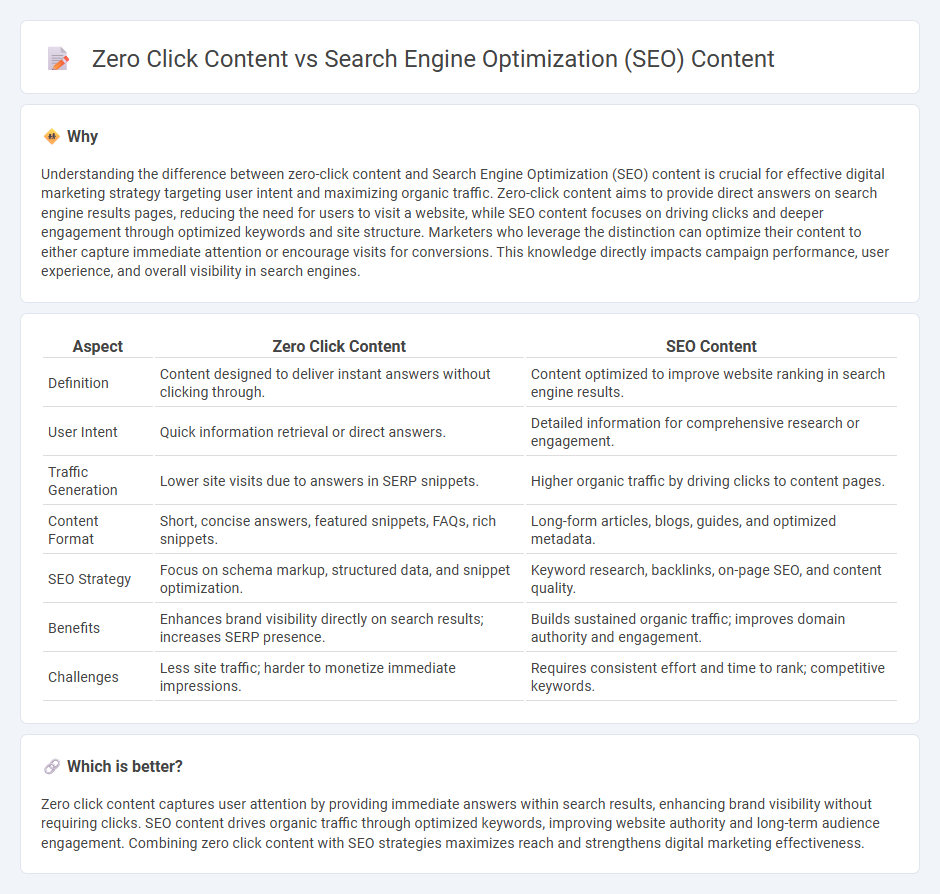 Zero Click Content vs Search Engine Optimization (SEO) Content

Why

Understanding the difference between zero-click content and Search Engine Optimization (SEO) content is crucial for effective digital marketing strategy targeting user intent and maximizing organic traffic. Zero-click content aims to provide direct answers on search engine results pages, reducing the need for users to visit a website, while SEO content focuses on driving clicks and deeper engagement through optimized keywords and site structure. Marketers who leverage the distinction can optimize their content to either capture immediate attention or encourage visits for conversions. This knowledge directly impacts campaign performance, user experience, and overall visibility in search engines.

| Aspect | Zero Click Content | SEO Content |
|---|---|---|
| Definition | Content designed to deliver instant answers without clicking through. | Content optimized to improve website ranking in search engine results. |
| User Intent | Quick information retrieval or direct answers. | Detailed information for comprehensive research or engagement. |
| Traffic Generation | Lower site visits due to answers in SERP snippets. | Higher organic traffic by driving clicks to content pages. |
| Content Format | Short, concise answers, featured snippets, FAQs, rich snippets. | Long-form articles, blogs, guides, and optimized metadata. |
| SEO Strategy | Focus on schema markup, structured data, and snippet optimization. | Keyword research, backlinks, on-page SEO, and content quality. |
| Benefits | Enhances brand visibility directly on search results; increases SERP presence. | Builds sustained organic traffic; improves domain authority and engagement. |
| Challenges | Less site traffic; harder to monetize immediate impressions. | Requires consistent effort and time to rank; competitive keywords. |

Which is better?

Zero click content captures user attention by providing immediate answers within search results, enhancing brand visibility without requiring clicks. SEO content drives organic traffic through optimized keywords, improving website authority and long-term audience engagement. Combining zero click content with SEO strategies maximizes reach and strengthens digital marketing effectiveness.