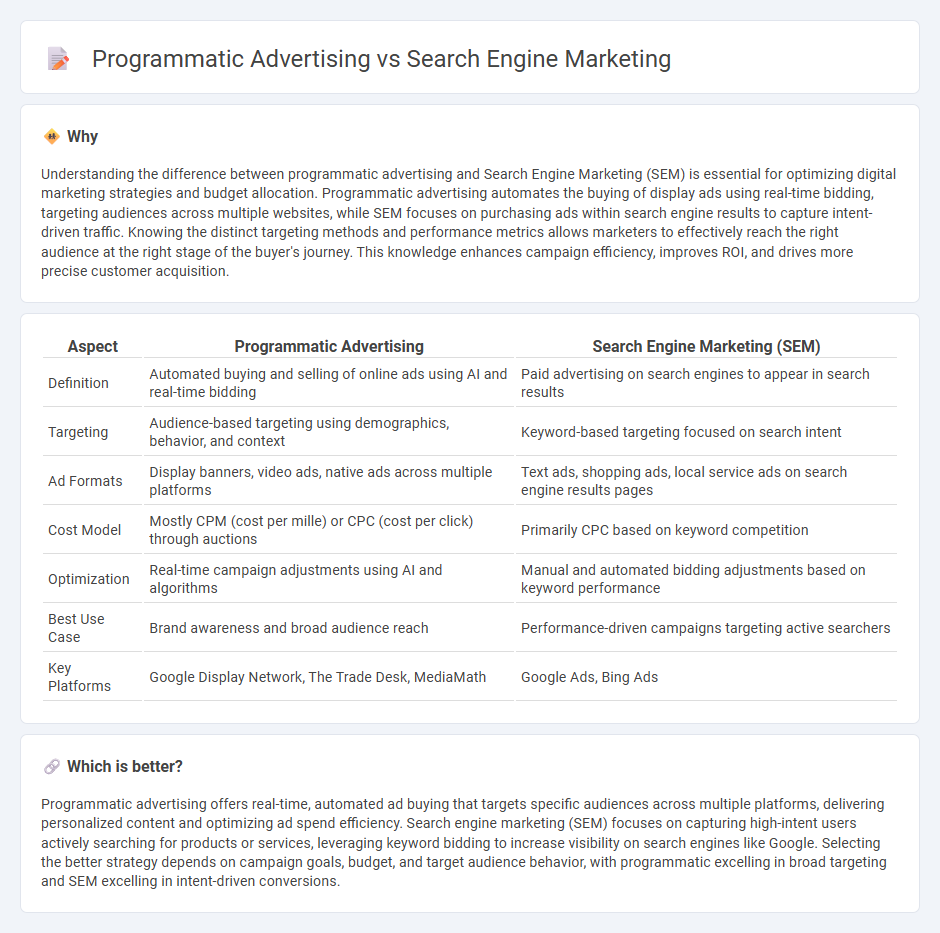 Programmatic Advertising vs Search Engine Marketing

Why

Understanding the difference between programmatic advertising and Search Engine Marketing (SEM) is essential for optimizing digital marketing strategies and budget allocation. Programmatic advertising automates the buying of display ads using real-time bidding, targeting audiences across multiple websites, while SEM focuses on purchasing ads within search engine results to capture intent-driven traffic. Knowing the distinct targeting methods and performance metrics allows marketers to effectively reach the right audience at the right stage of the buyer's journey. This knowledge enhances campaign efficiency, improves ROI, and drives more precise customer acquisition.

| Aspect | Programmatic Advertising | Search Engine Marketing (SEM) |
|---|---|---|
| Definition | Automated buying and selling of online ads using AI and real-time bidding | Paid advertising on search engines to appear in search results |
| Targeting | Audience-based targeting using demographics, behavior, and context | Keyword-based targeting focused on search intent |
| Ad Formats | Display banners, video ads, native ads across multiple platforms | Text ads, shopping ads, local service ads on search engine results pages |
| Cost Model | Mostly CPM (cost per mille) or CPC (cost per click) through auctions | Primarily CPC based on keyword competition |
| Optimization | Real-time campaign adjustments using AI and algorithms | Manual and automated bidding adjustments based on keyword performance |
| Best Use Case | Brand awareness and broad audience reach | Performance-driven campaigns targeting active searchers |
| Key Platforms | Google Display Network, The Trade Desk, MediaMath | Google Ads, Bing Ads |

Which is better?

Programmatic advertising offers real-time, automated ad buying that targets specific audiences across multiple platforms, delivering personalized content and optimizing ad spend efficiency. Search engine marketing (SEM) focuses on capturing high-intent users actively searching for products or services, leveraging keyword bidding to increase visibility on search engines like Google. Selecting the better strategy depends on campaign goals, budget, and target audience behavior, with programmatic excelling in broad targeting and SEM excelling in intent-driven conversions.