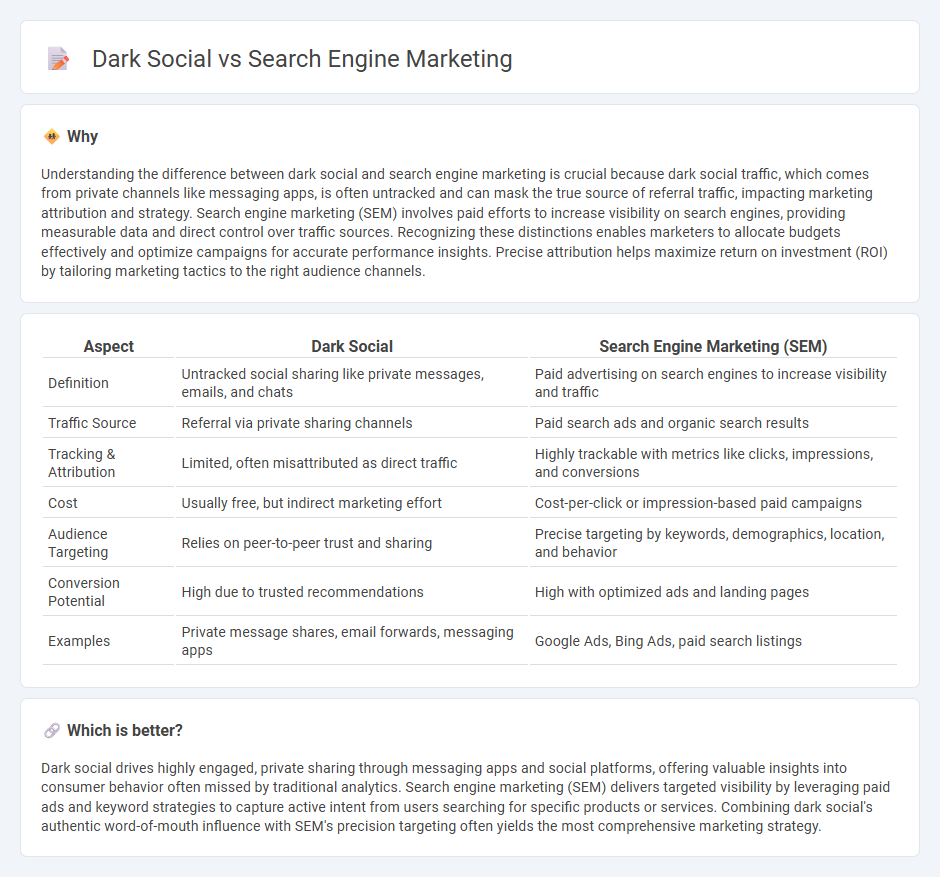 Dark Social vs Search Engine Marketing

Why

Understanding the difference between dark social and search engine marketing is crucial because dark social traffic, which comes from private channels like messaging apps, is often untracked and can mask the true source of referral traffic, impacting marketing attribution and strategy. Search engine marketing (SEM) involves paid efforts to increase visibility on search engines, providing measurable data and direct control over traffic sources. Recognizing these distinctions enables marketers to allocate budgets effectively and optimize campaigns for accurate performance insights. Precise attribution helps maximize return on investment (ROI) by tailoring marketing tactics to the right audience channels.

| Aspect | Dark Social | Search Engine Marketing (SEM) |
|---|---|---|
| Definition | Untracked social sharing like private messages, emails, and chats | Paid advertising on search engines to increase visibility and traffic |
| Traffic Source | Referral via private sharing channels | Paid search ads and organic search results |
| Tracking & Attribution | Limited, often misattributed as direct traffic | Highly trackable with metrics like clicks, impressions, and conversions |
| Cost | Usually free, but indirect marketing effort | Cost-per-click or impression-based paid campaigns |
| Audience Targeting | Relies on peer-to-peer trust and sharing | Precise targeting by keywords, demographics, location, and behavior |
| Conversion Potential | High due to trusted recommendations | High with optimized ads and landing pages |
| Examples | Private message shares, email forwards, messaging apps | Google Ads, Bing Ads, paid search listings |

Which is better?

Dark social drives highly engaged, private sharing through messaging apps and social platforms, offering valuable insights into consumer behavior often missed by traditional analytics. Search engine marketing (SEM) delivers targeted visibility by leveraging paid ads and keyword strategies to capture active intent from users searching for specific products or services. Combining dark social's authentic word-of-mouth influence with SEM's precision targeting often yields the most comprehensive marketing strategy.