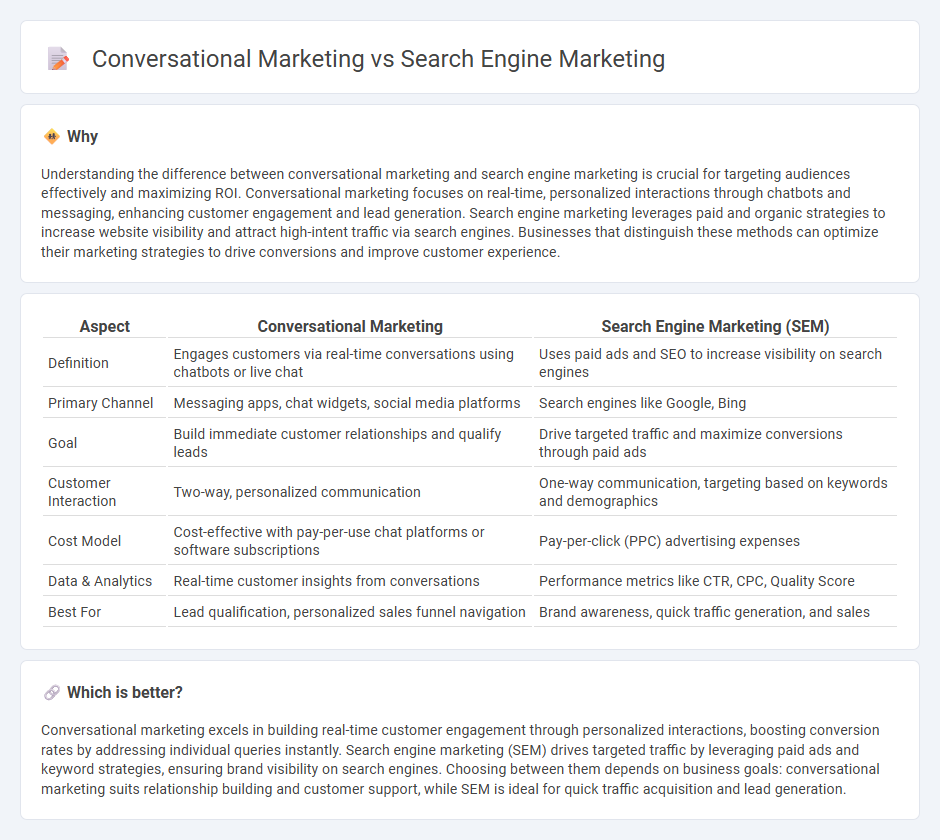 Conversational Marketing vs Search Engine Marketing

Why

Understanding the difference between conversational marketing and search engine marketing is crucial for targeting audiences effectively and maximizing ROI. Conversational marketing focuses on real-time, personalized interactions through chatbots and messaging, enhancing customer engagement and lead generation. Search engine marketing leverages paid and organic strategies to increase website visibility and attract high-intent traffic via search engines. Businesses that distinguish these methods can optimize their marketing strategies to drive conversions and improve customer experience.

| Aspect | Conversational Marketing | Search Engine Marketing (SEM) |
|---|---|---|
| Definition | Engages customers via real-time conversations using chatbots or live chat | Uses paid ads and SEO to increase visibility on search engines |
| Primary Channel | Messaging apps, chat widgets, social media platforms | Search engines like Google, Bing |
| Goal | Build immediate customer relationships and qualify leads | Drive targeted traffic and maximize conversions through paid ads |
| Customer Interaction | Two-way, personalized communication | One-way communication, targeting based on keywords and demographics |
| Cost Model | Cost-effective with pay-per-use chat platforms or software subscriptions | Pay-per-click (PPC) advertising expenses |
| Data & Analytics | Real-time customer insights from conversations | Performance metrics like CTR, CPC, Quality Score |
| Best For | Lead qualification, personalized sales funnel navigation | Brand awareness, quick traffic generation, and sales |

Which is better?

Conversational marketing excels in building real-time customer engagement through personalized interactions, boosting conversion rates by addressing individual queries instantly. Search engine marketing (SEM) drives targeted traffic by leveraging paid ads and keyword strategies, ensuring brand visibility on search engines. Choosing between them depends on business goals: conversational marketing suits relationship building and customer support, while SEM is ideal for quick traffic acquisition and lead generation.